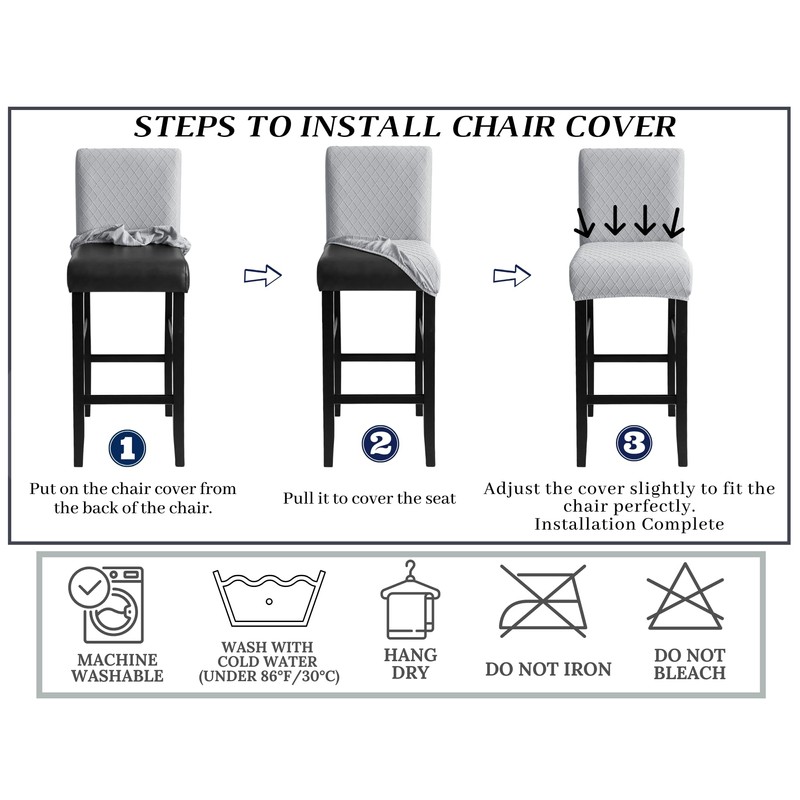 STEPS TO INSTALL CHAIR COVER

1

Put on the chair cover from the back of the chair.

2

Pull it to cover the seat

3

Adjust the cover slightly to fit the chair perfectly.
Installation Complete

MACHINE WASHABLE

WASH WITH COLD WATER (UNDER 86°F/30°C)

HANG DRY

DO NOT IRON

DO NOT BLEACH