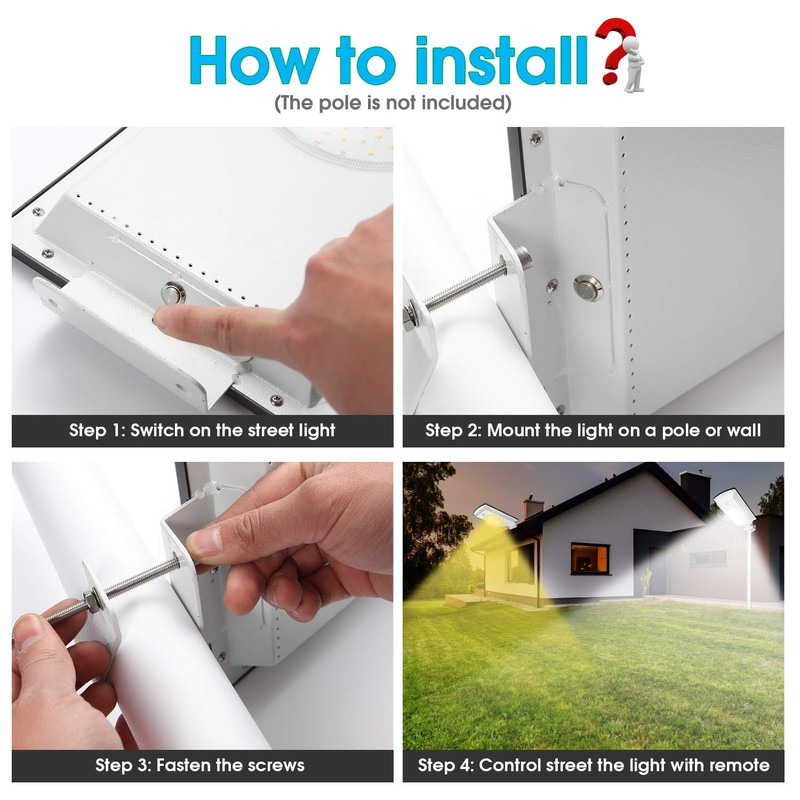 How to install?
(The pole is not included)

Step 1: Switch on the street light

Step 2: Mount the light on a pole or wall

Step 3: Fasten the screws

Step 4: Control street the light with remote