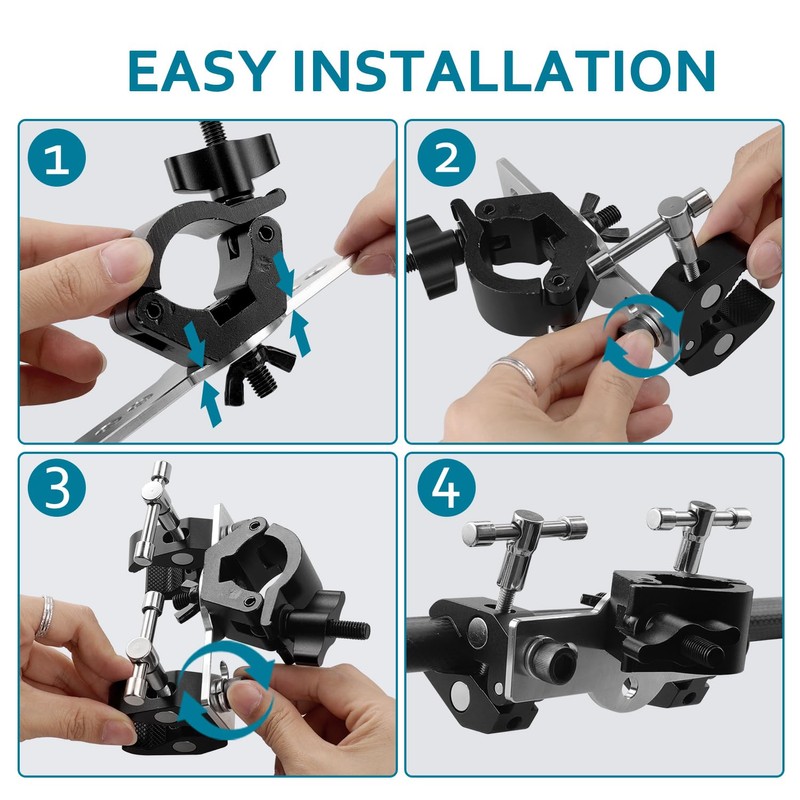 EASY INSTALLATION

1

2

3

4