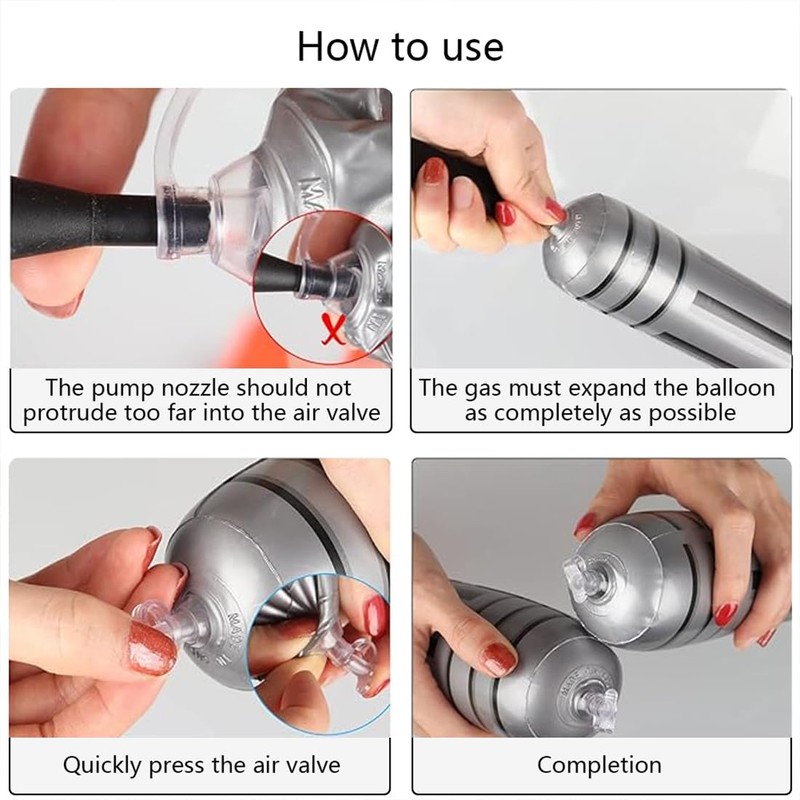 How to use

The pump nozzle should not protrude too far into the air valve

The gas must expand the balloon as completely as possible

Quickly press the air valve

Completion