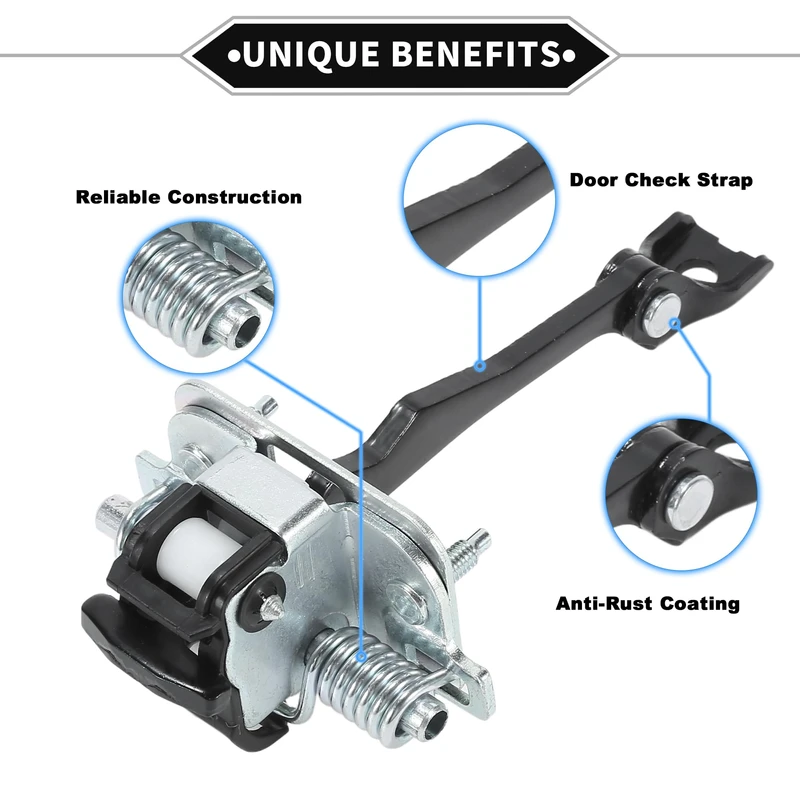 •UNIQUE BENEFITS•

Reliable Construction

Door Check Strap

Anti-Rust Coating