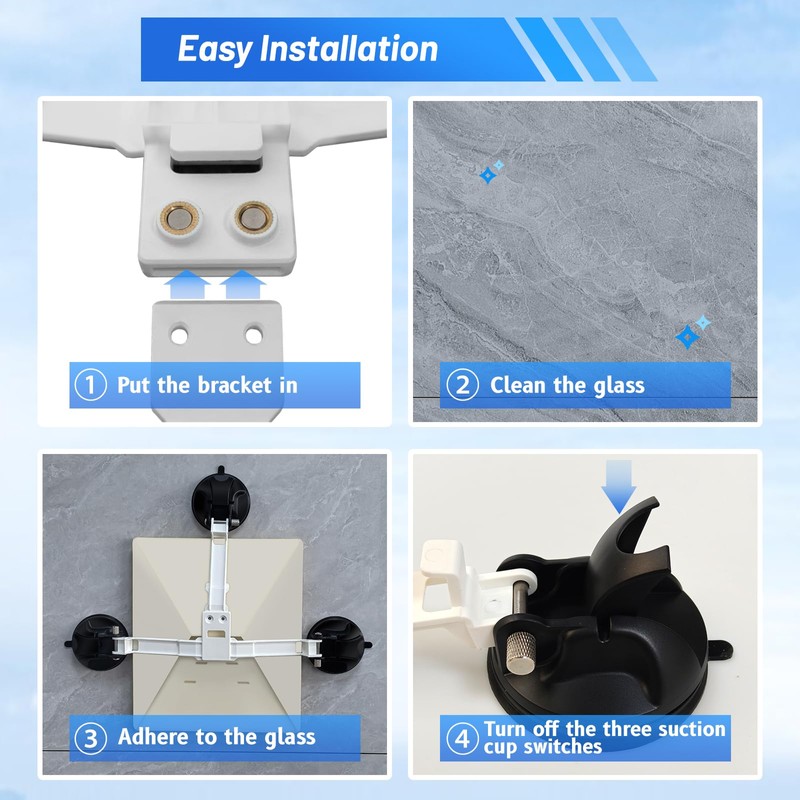 Easy Installation

① Put the bracket in

② Clean the glass

③ Adhere to the glass

④ Turn off the three suction cup switches