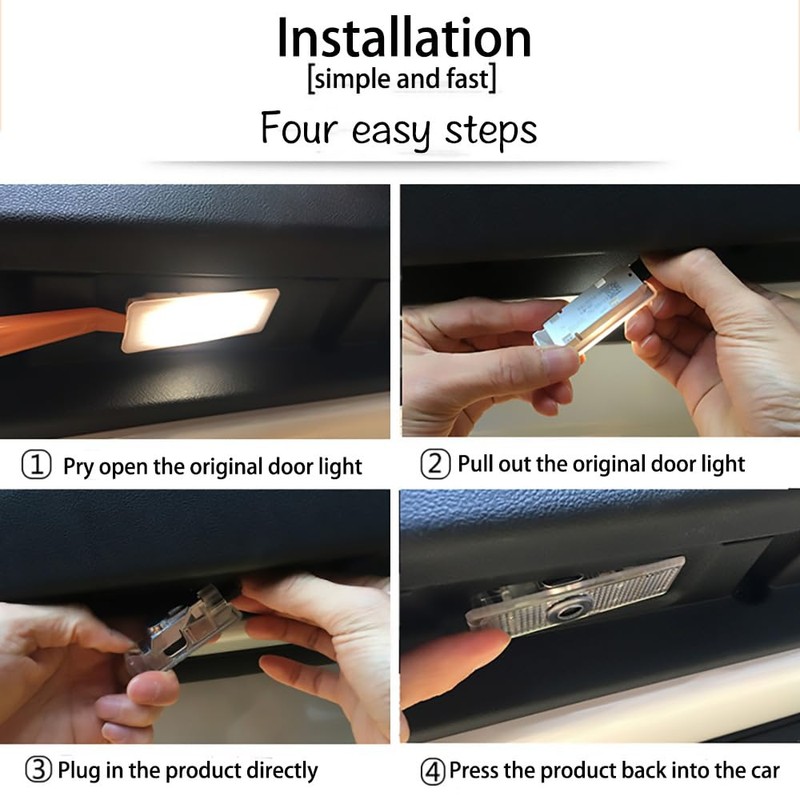 Installation
[simple and fast]
Four easy steps

① Pry open the original door light

② Pull out the original door light

③ Plug in the product directly

④ Press the product back into the car