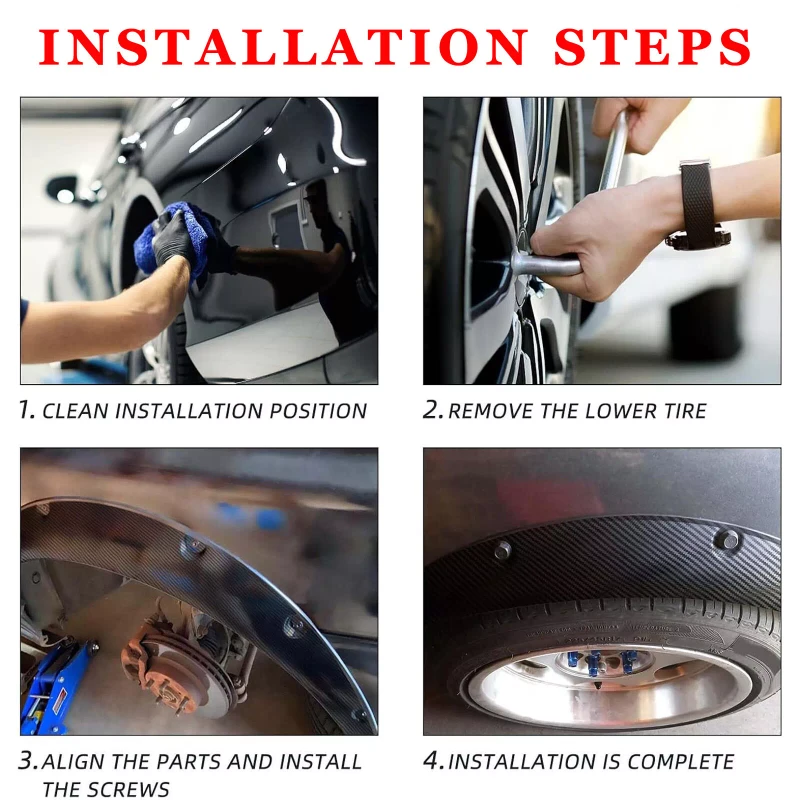 INSTALLATION STEPS

1. CLEAN INSTALLATION POSITION

2. REMOVE THE LOWER TIRE

3. ALIGN THE PARTS AND INSTALL THE SCREWS

4. INSTALLATION IS COMPLETE