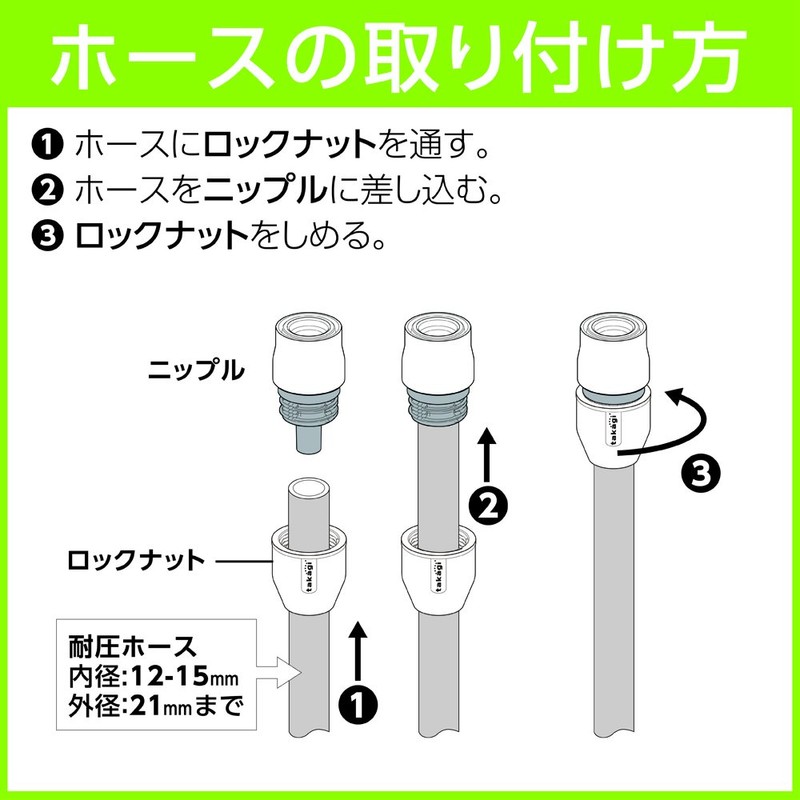 ホースの取り付け方

❶ ホースにロックナットを通す。
❷ ホースをニップルに差し込む。
❸ ロックナットをしめる。

ニップル

ロックナット

takagi

耐圧ホース
内径:12-15mm
外径:21mmまで

❶

takagi

❷

takagi

❸