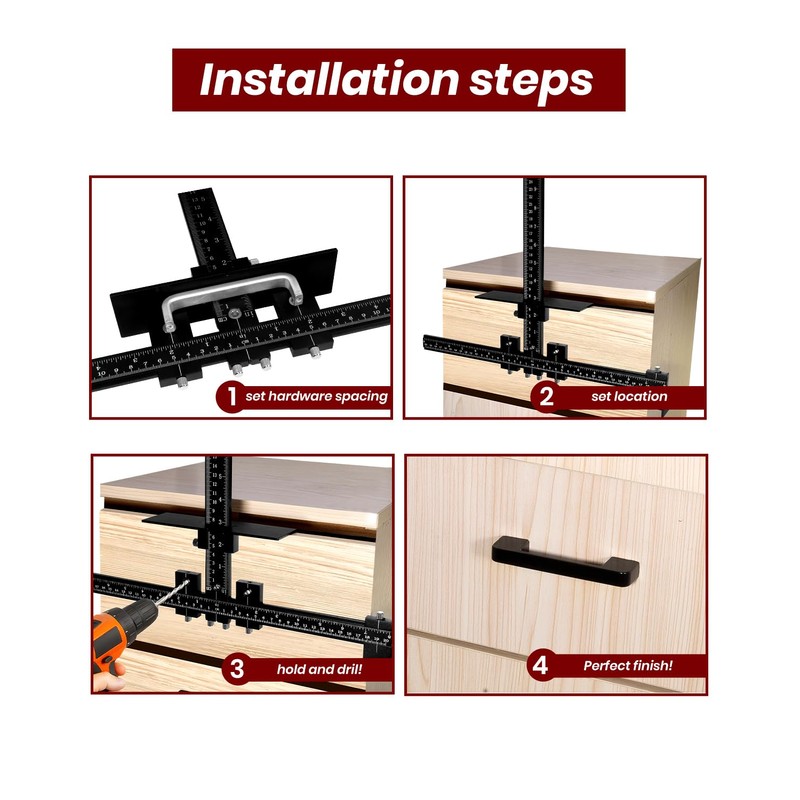 Installation steps

1 set hardware spacing

2 set location

3 hold and dril!

4 Perfect finish!