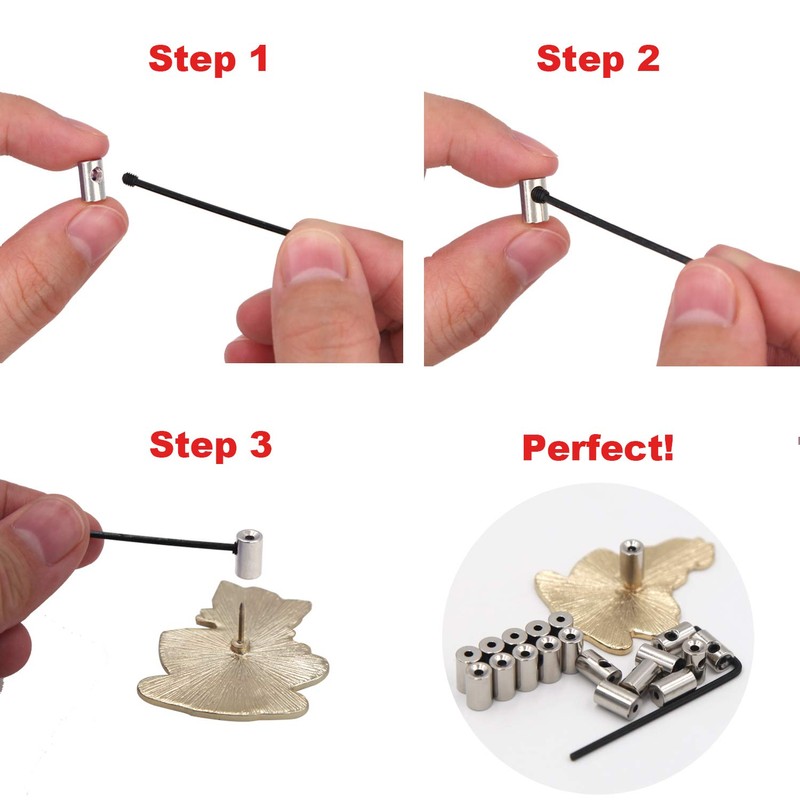 Step 1

Step 2

Step 3

Perfect!