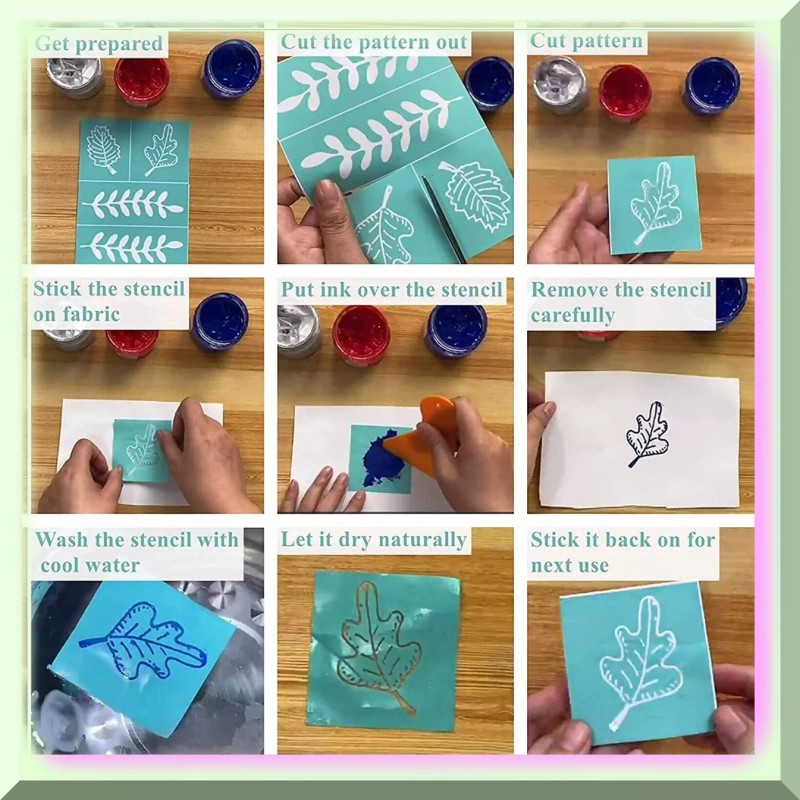 Get prepared

Cut the pattern out

Cut pattern

Stick the stencil on fabric

Put ink over the stencil

Remove the stencil carefully

Wash the stencil with cool water

Let it dry naturally

Stick it back on for next use