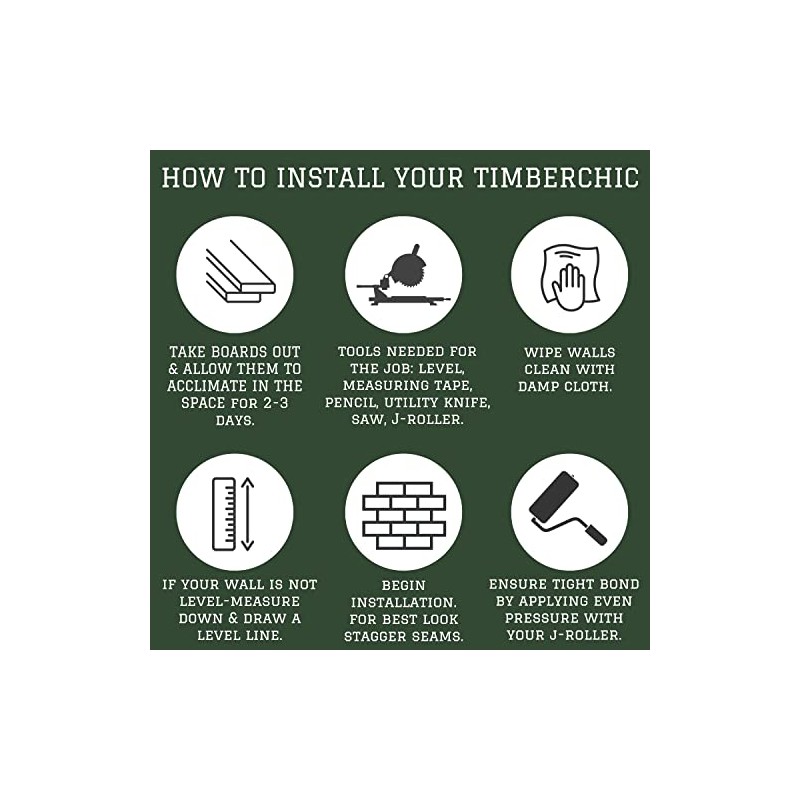 HOW TO INSTALL YOUR TIMBERCHIC

TAKE BOARDS OUT & ALLOW THEM TO ACCLIMATE IN THE SPACE FOR 2-3 DAYS.

TOOLS NEEDED FOR THE JOB: LEVEL, MEASURING TAPE, PENCIL, UTILITY KNIFE, SAW, J-ROLLER.

WIPE WALLS CLEAN WITH DAMP CLOTH.

IF YOUR WALL IS NOT LEVEL-MEASURE DOWN & DRAW A LEVEL LINE.

BEGIN INSTALLATION. FOR BEST LOOK STAGGER SEAMS.

ENSURE TIGHT BOND BY APPLYING EVEN PRESSURE WITH YOUR J-ROLLER.