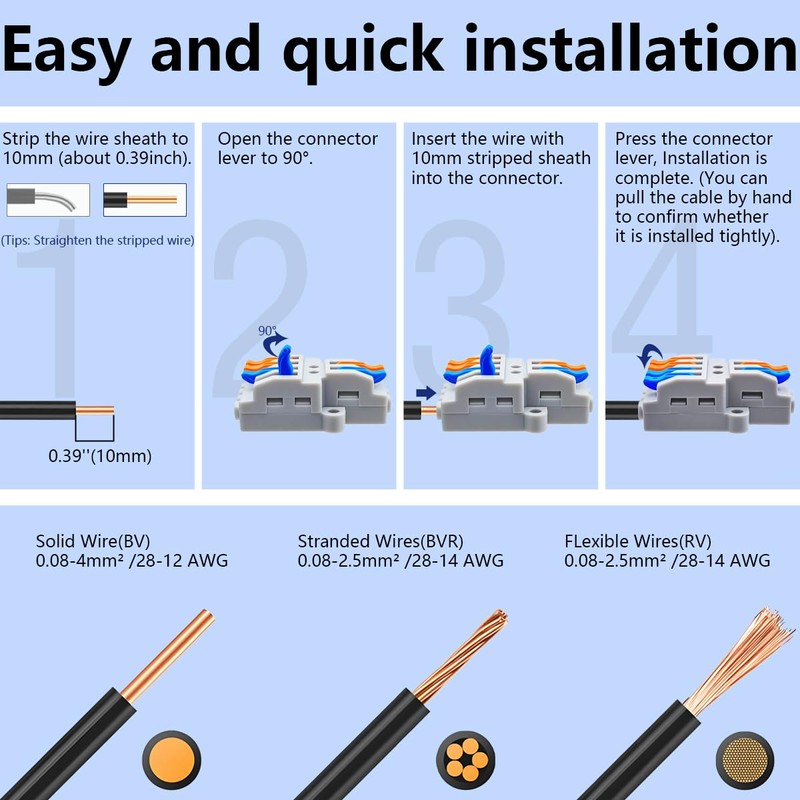 Easy and quick installation

Strip the wire sheath to 10mm (about 0.39inch).

(Tips: Straighten the stripped wire)

1

0.39''(10mm)

Open the connector lever to 90°.

2

90°

Insert the wire with 10mm stripped sheath into the connector.

3

Press the connector lever, Installation is complete. (You can pull the cable by hand to confirm whether it is installed tightly).

4

Solid Wire(BV)
0.08-4mm² /28-12 AWG

Stranded Wires(BVR)
0.08-2.5mm² /28-14 AWG

FLexible Wires(RV)
0.08-2.5mm² /28-14 AWG