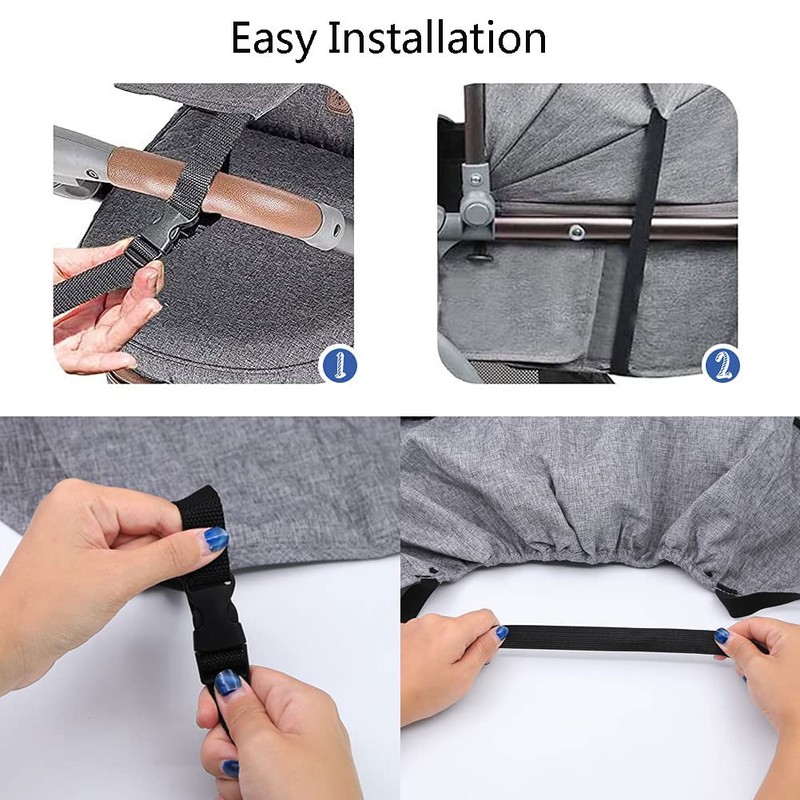 Easy Installation

1

2