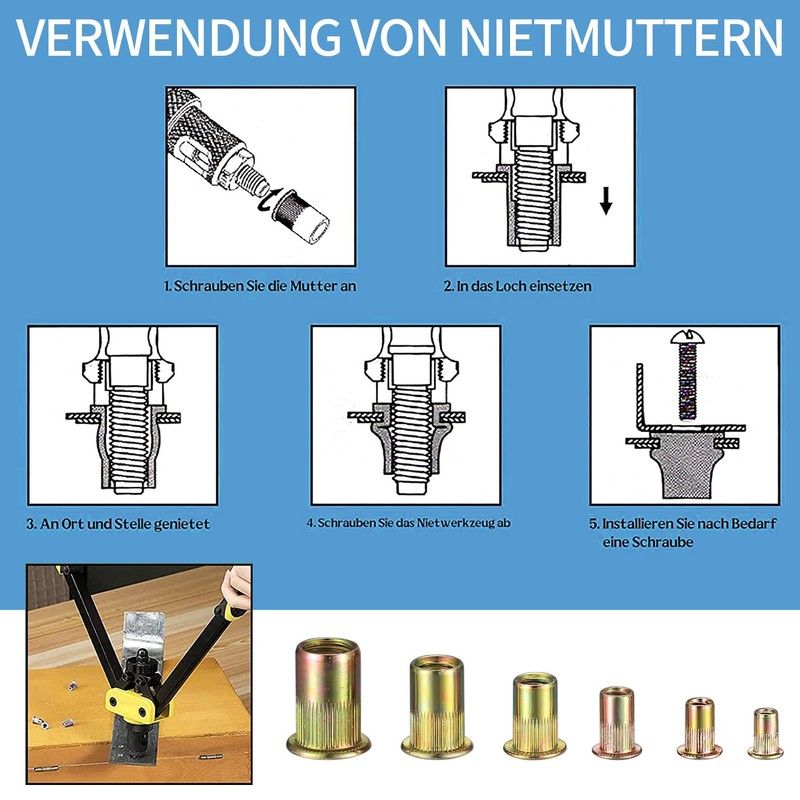 VERWENDUNG VON NIETMUTTERN

1. Schrauben Sie die Mutter an

2. In das Loch einsetzen

3. An Ort und Stelle genietet

4. Schrauben Sie das Nietwerkzeug ab

5. Installieren Sie nach Bedarf eine Schraube