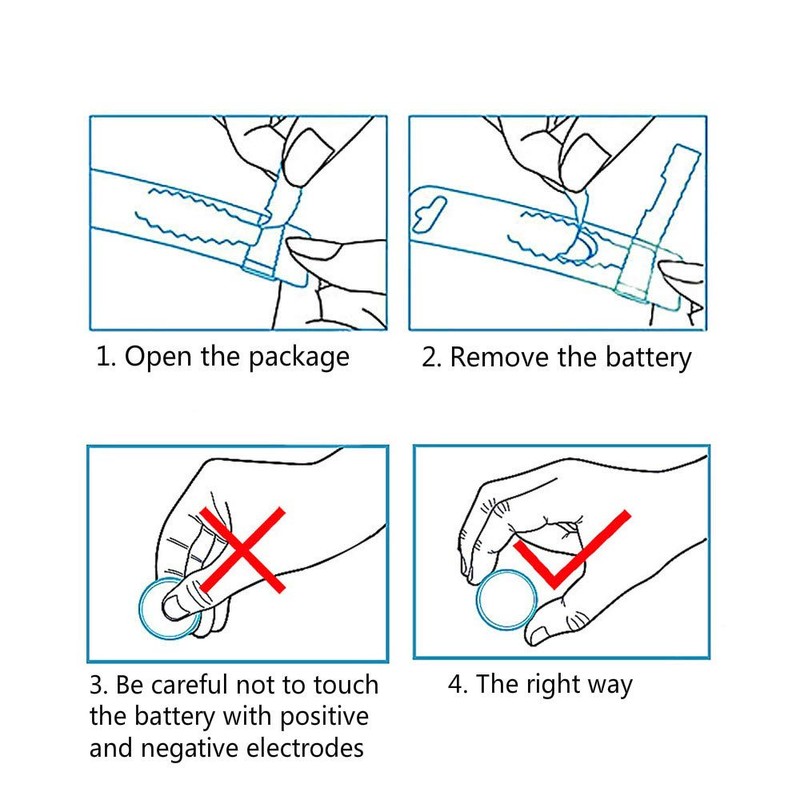 1. Open the package

2. Remove the battery

3. Be careful not to touch the battery with positive and negative electrodes

4. The right way