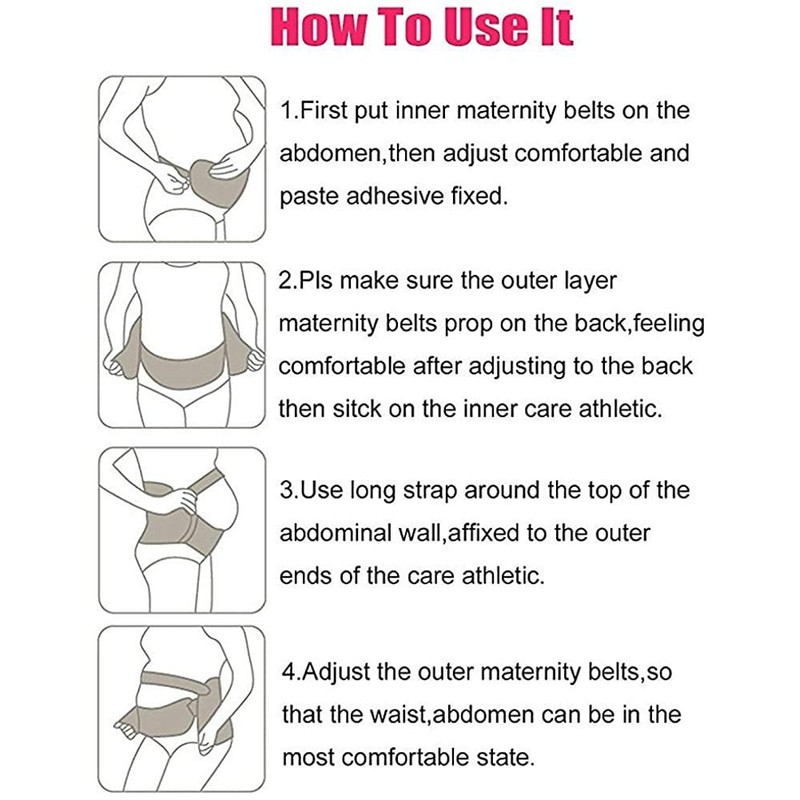 How To Use It

1.First put inner maternity belts on the abdomen,then adjust comfortable and paste adhesive fixed.

2.Pls make sure the outer layer maternity belts prop on the back,feeling comfortable after adjusting to the back then sitck on the inner care athletic.

3.Use long strap around the top of the abdominal wall,affixed to the outer ends of the care athletic.

4.Adjust the outer maternity belts,so that the waist,abdomen can be in the most comfortable state.