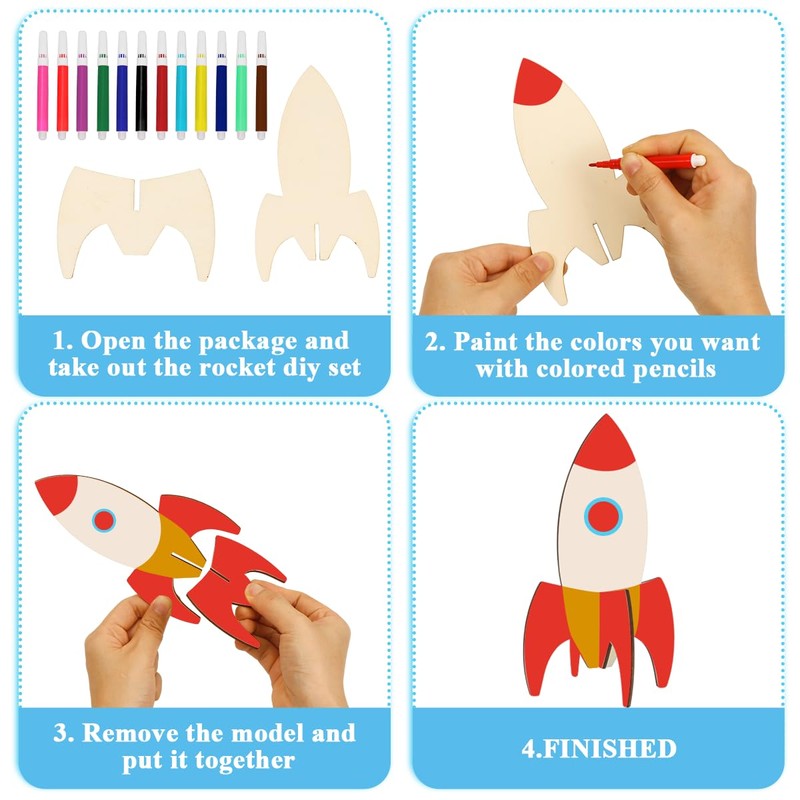 1. Open the package and take out the rocket diy set

2. Paint the colors you want with colored pencils

3. Remove the model and put it together

4.FINISHED