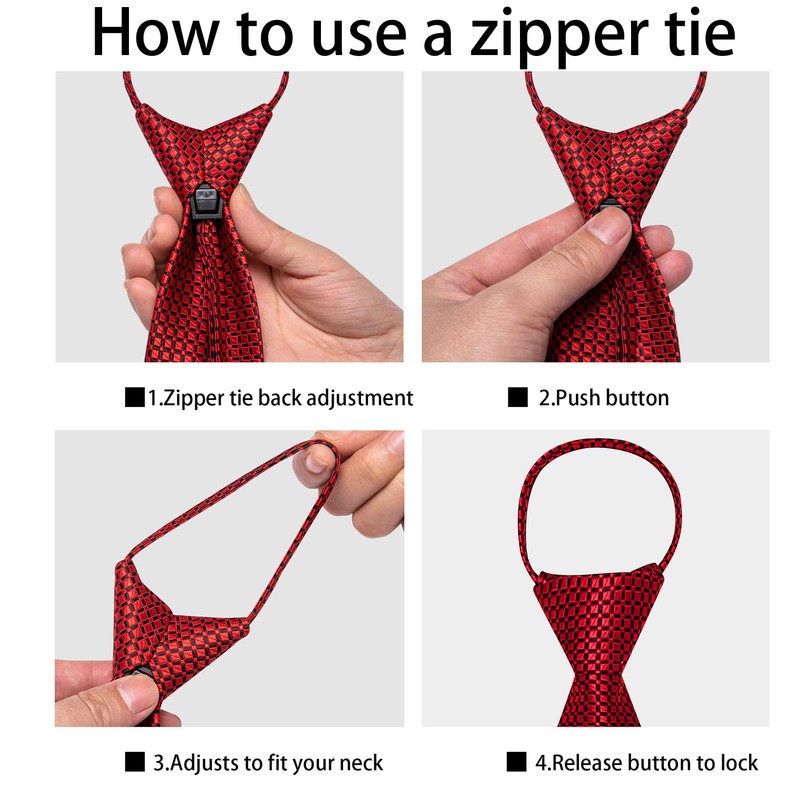 How to use a zipper tie

■1.Zipper tie back adjustment

■ 2.Push button

■ 3.Adjusts to fit your neck

■ 4.Release button to lock