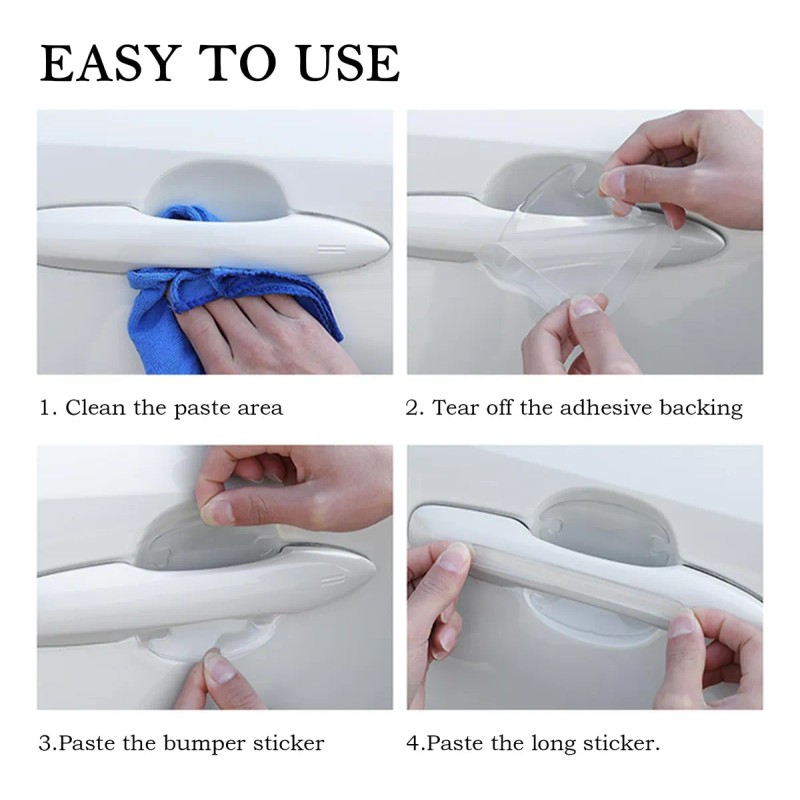 EASY TO USE

1. Clean the paste area

2. Tear off the adhesive backing

3.Paste the bumper sticker

4.Paste the long sticker.