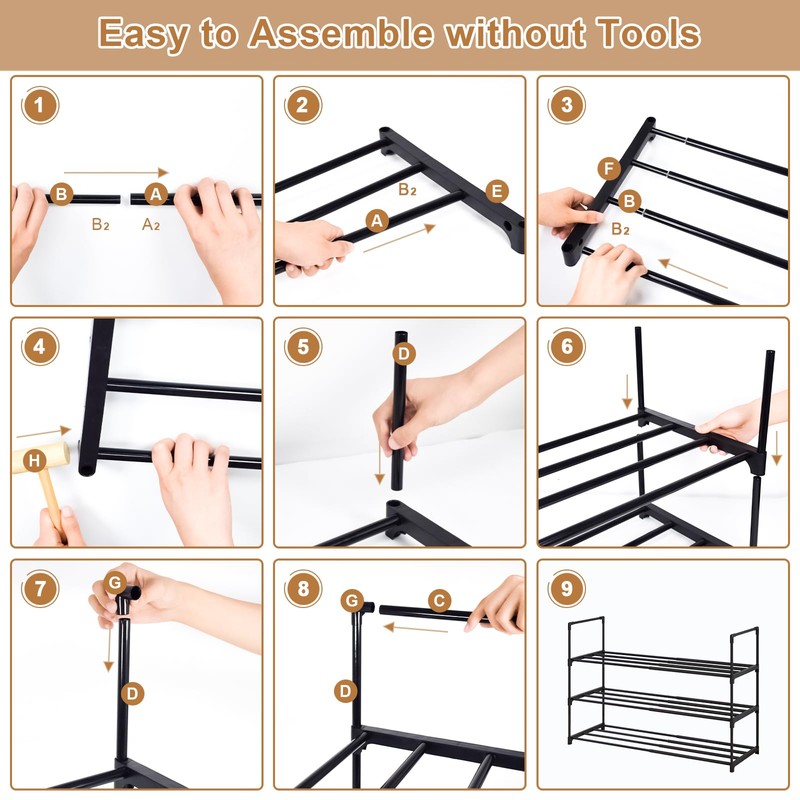 Easy to Assemble without Tools

1
B
A
B₂
A₂

2
B₂
E
A

3
F
B
B₂

4
H

5
D

6

7
G
D

8
G
C
D

9