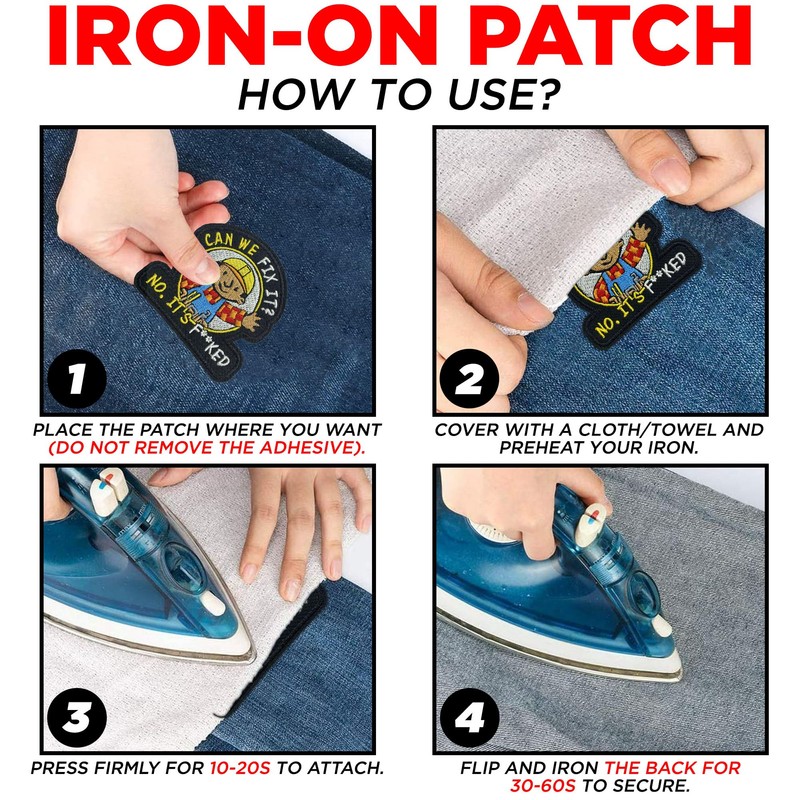 IRON-ON PATCH
HOW TO USE?

CAN WE FIX IT?
NO. IT'S F**KED

1

PLACE THE PATCH WHERE YOU WANT (DO NOT REMOVE THE ADHESIVE).

NO. IT'S F**KED

2

COVER WITH A CLOTH/TOWEL AND PREHEAT YOUR IRON.

3

PRESS FIRMLY FOR 10-20S TO ATTACH.

4

FLIP AND IRON THE BACK FOR 30-60S TO SECURE.