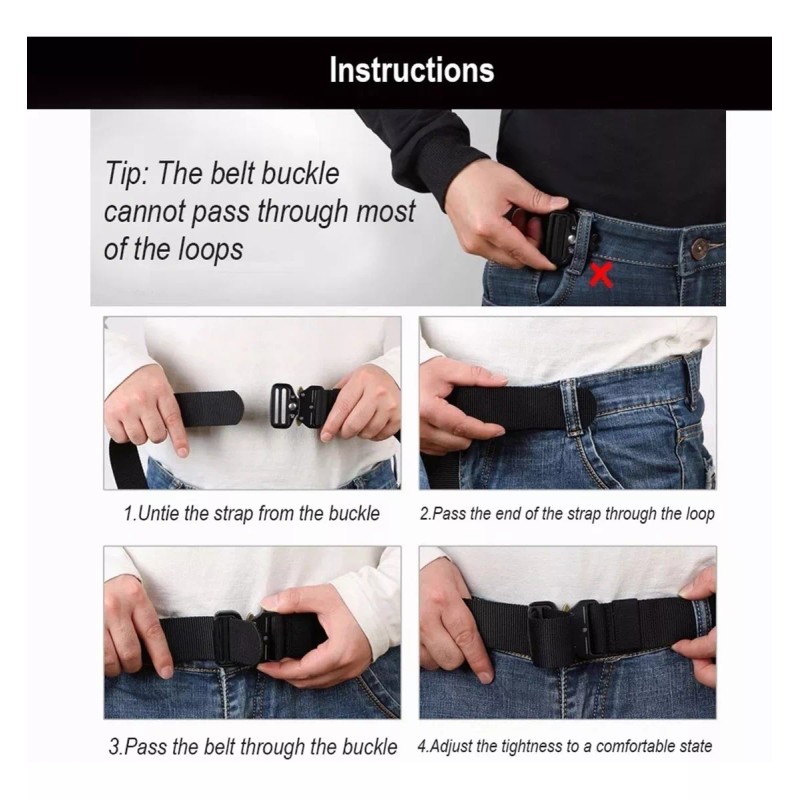 Instructions

Tip: The belt buckle cannot pass through most of the loops

1.Untie the strap from the buckle

2.Pass the end of the strap through the loop

3.Pass the belt through the buckle

4.Adjust the tightness to a comfortable state