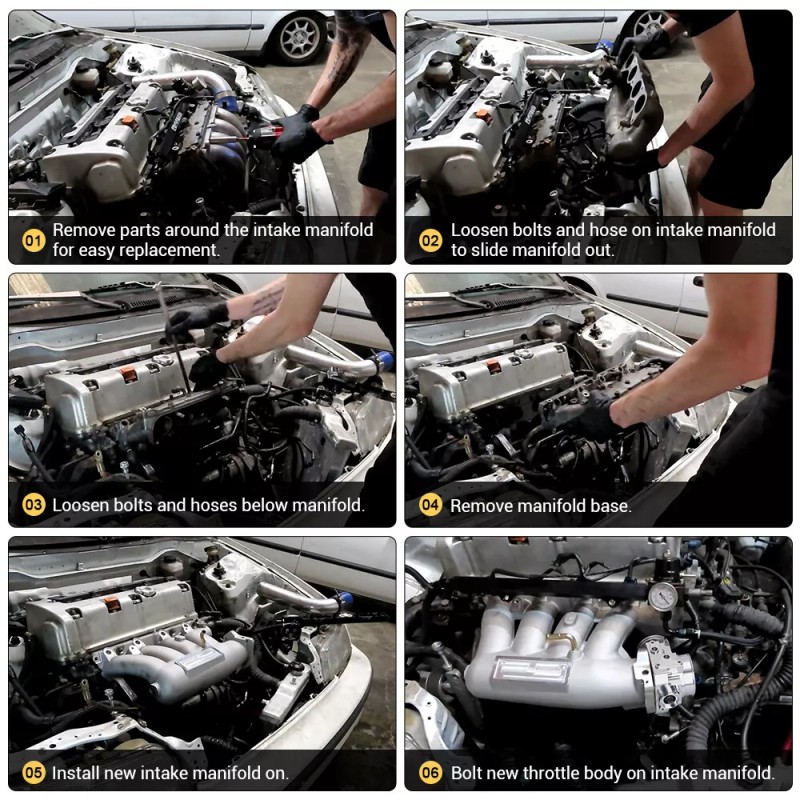 01 Remove parts around the intake manifold for easy replacement.

02 Loosen bolts and hose on intake manifold to slide manifold out.

03 Loosen bolts and hoses below manifold.

04 Remove manifold base.

05 Install new intake manifold on.

06 Bolt new throttle body on intake manifold.