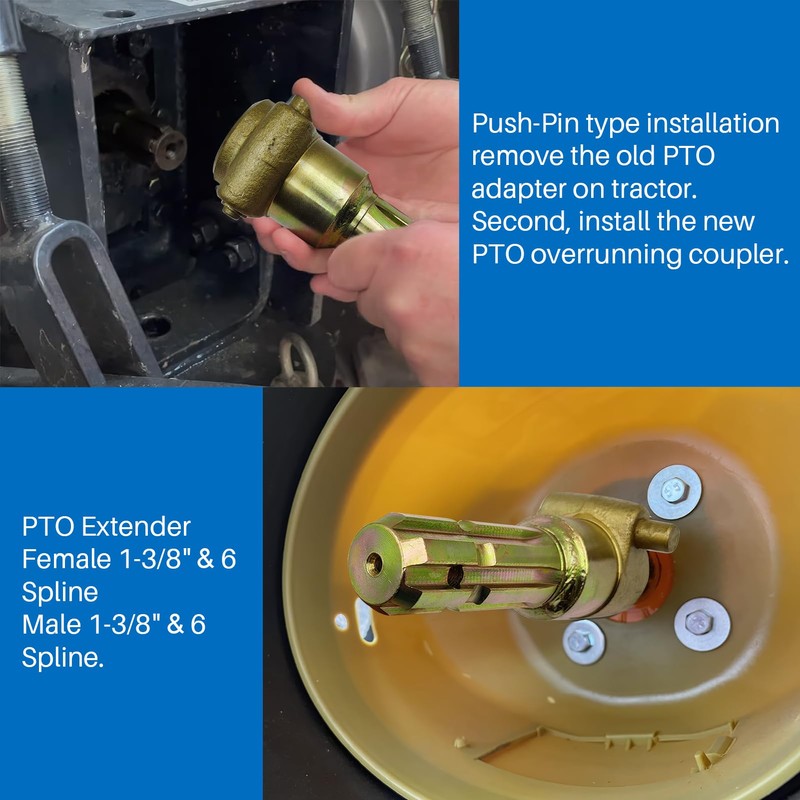 Push-Pin type installation remove the old PTO adapter on tractor. Second, install the new PTO overrunning coupler.

PTO Extender
Female 1-3/8" & 6 Spline
Male 1-3/8" & 6 Spline.