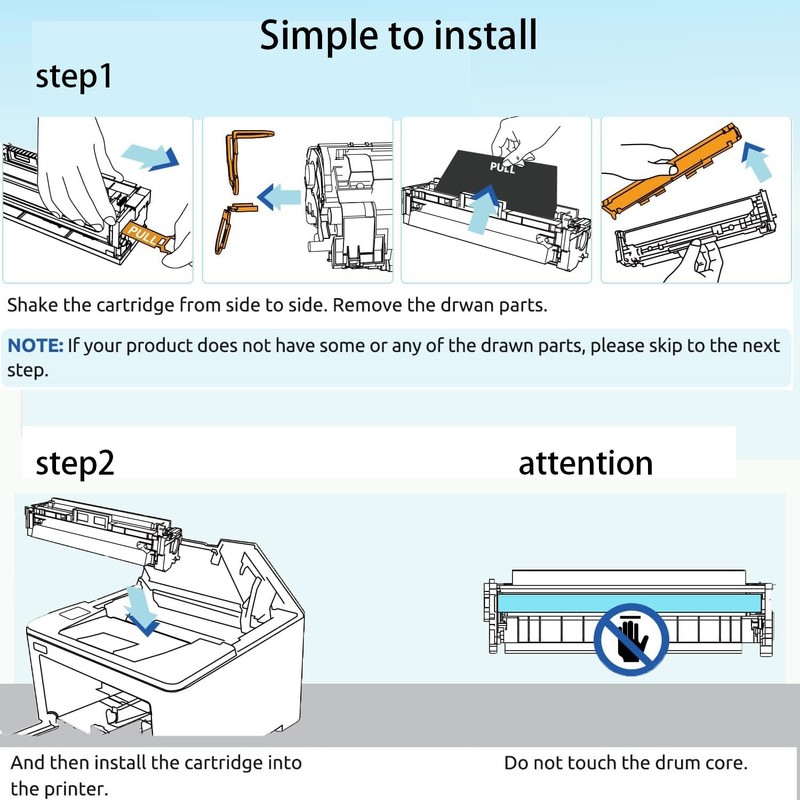 Simple to install

step1

PULL

PULL

Shake the cartridge from side to side. Remove the drwan parts.

NOTE: If your product does not have some or any of the drawn parts, please skip to the next step.

step2

attention

And then install the cartridge into the printer.

Do not touch the drum core.