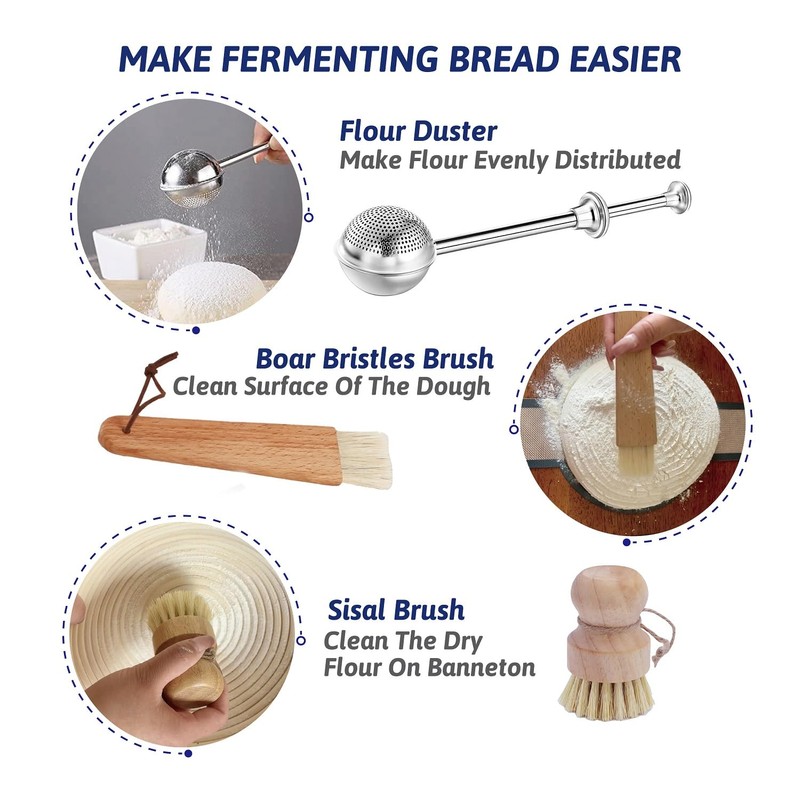 MAKE FERMENTING BREAD EASIER

Flour Duster
Make Flour Evenly Distributed

Boar Bristles Brush
Clean Surface Of The Dough

Sisal Brush
Clean The Dry Flour On Banneton