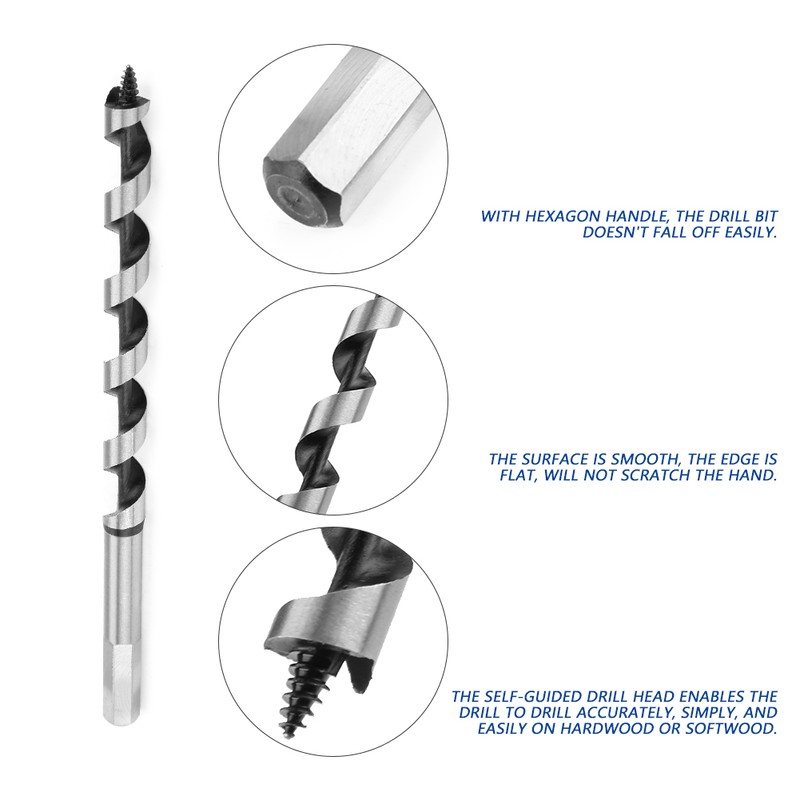 WITH HEXAGON HANDLE, THE DRILL BIT DOESN'T FALL OFF EASILY.

THE SURFACE IS SMOOTH, THE EDGE IS FLAT, WILL NOT SCRATCH THE HAND.

THE SELF-GUIDED DRILL HEAD ENABLES THE DRILL TO DRILL ACCURATELY, SIMPLY, AND EASILY ON HARDWOOD OR SOFTWOOD.