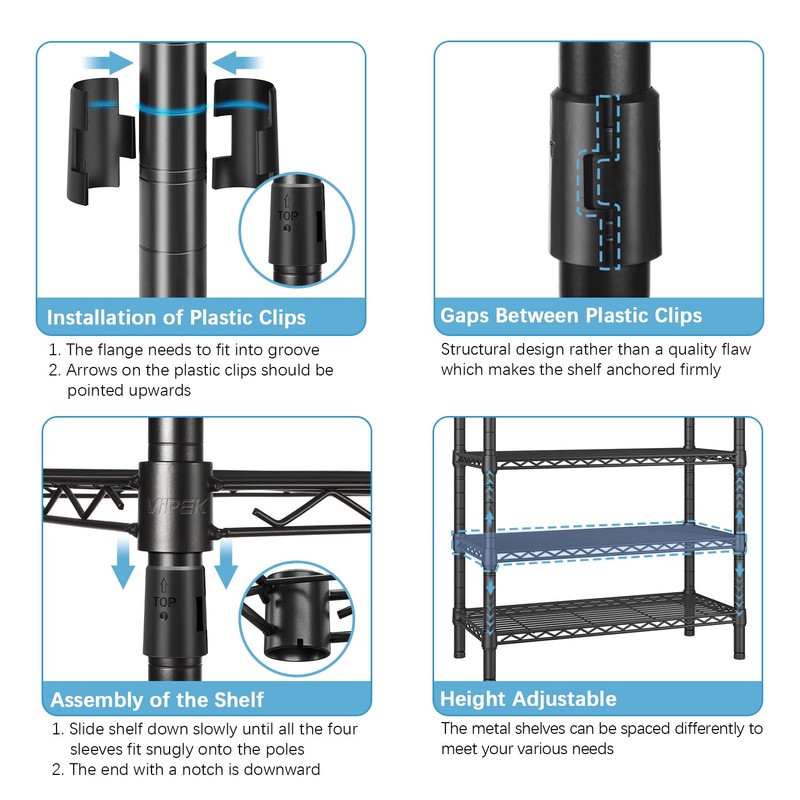 TOP

Installation of Plastic Clips

1. The flange needs to fit into groove
2. Arrows on the plastic clips should be pointed upwards

Gaps Between Plastic Clips

Structural design rather than a quality flaw which makes the shelf anchored firmly

VIPEK

TOP

Assembly of the Shelf

1. Slide shelf down slowly until all the four sleeves fit snugly onto the poles
2. The end with a notch is downward

Height Adjustable

The metal shelves can be spaced differently to meet your various needs