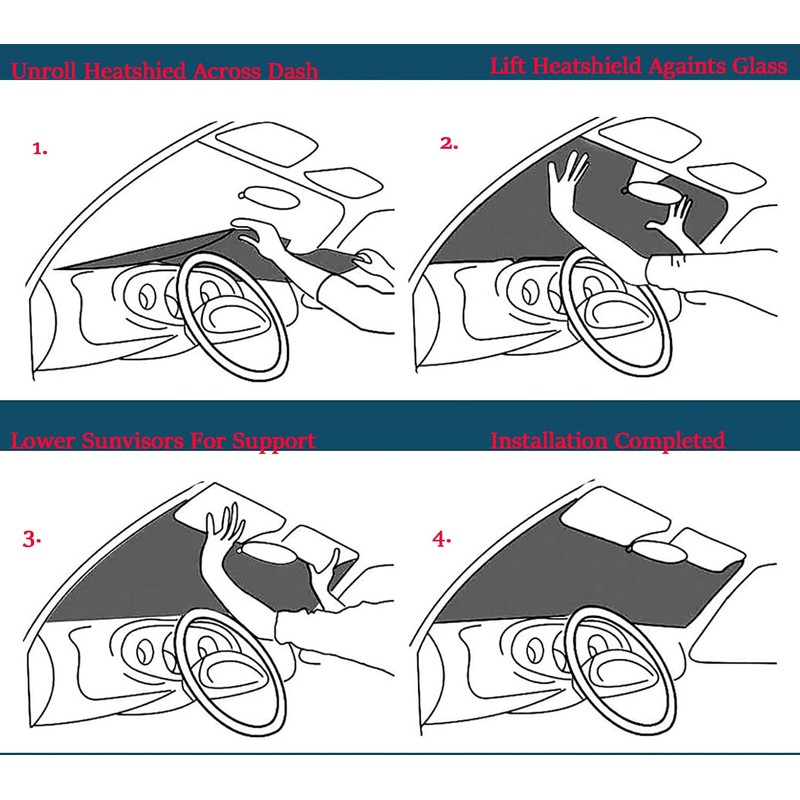 Unroll Heatshied Across Dash

Lift Heatshield Againts Glass

1.

2.

Lower Sunvisors For Support

Installation Completed

3.

4.