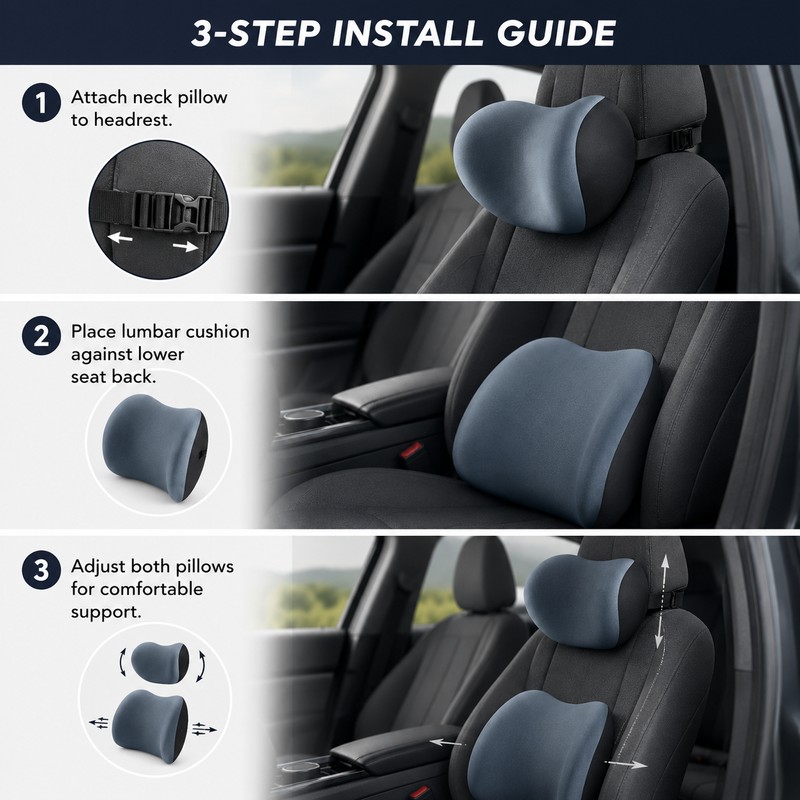 3-STEP INSTALL GUIDE

1 Attach neck pillow to headrest.

2 Place lumbar cushion against lower seat back.

3 Adjust both pillows for comfortable support.