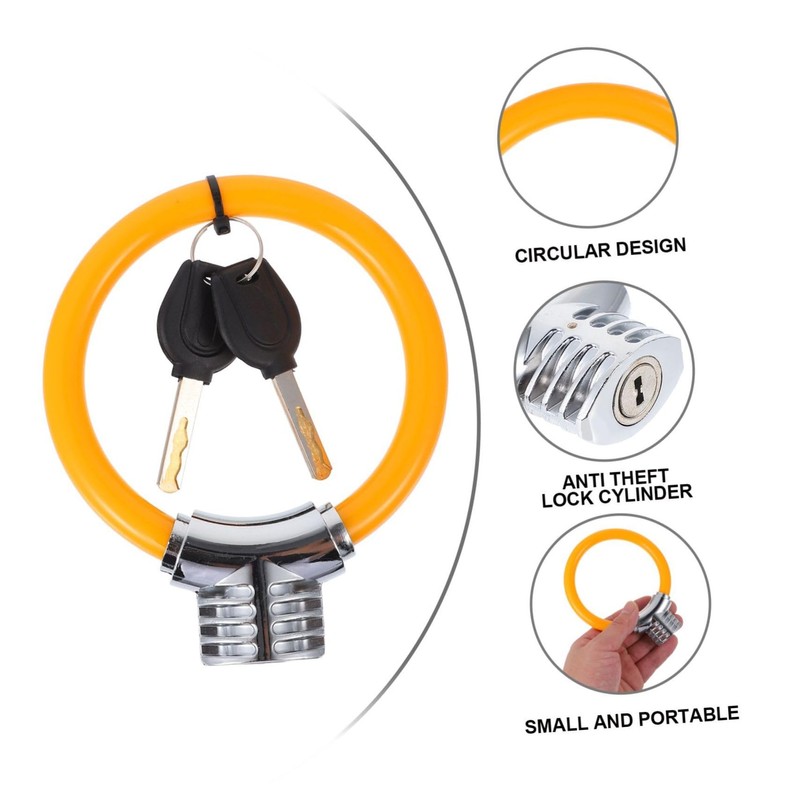 CIRCULAR DESIGN

ANTI THEFT LOCK CYLINDER

SMALL AND PORTABLE