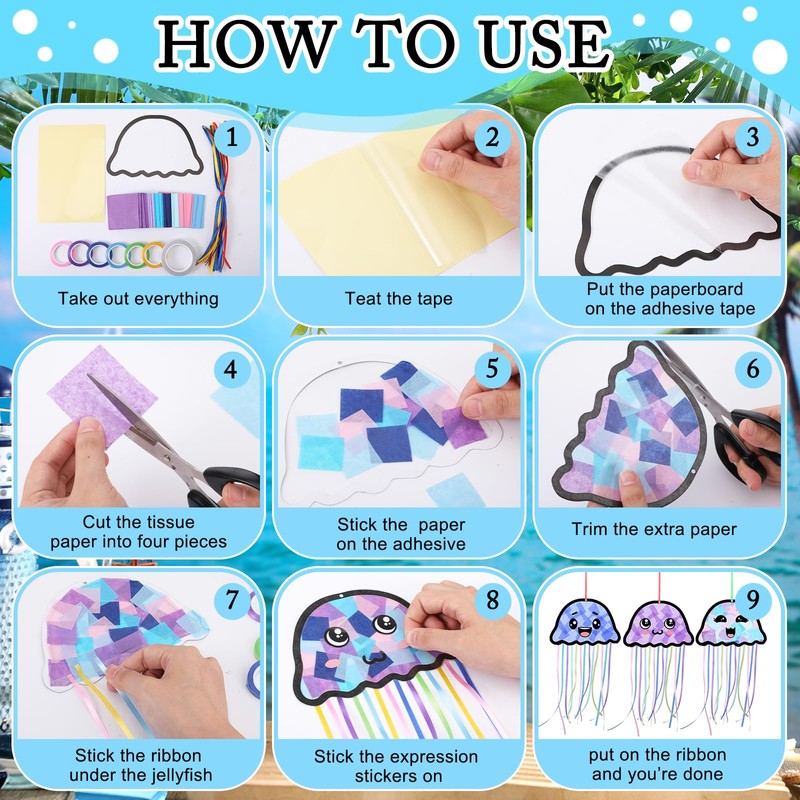 HOW TO USE

1
Take out everything

2
Teat the tape

3
Put the paperboard on the adhesive tape

4
Cut the tissue paper into four pieces

5
Stick the paper on the adhesive

6
Trim the extra paper

7
Stick the ribbon under the jellyfish

8
Stick the expression stickers on

9
put on the ribbon and you're done