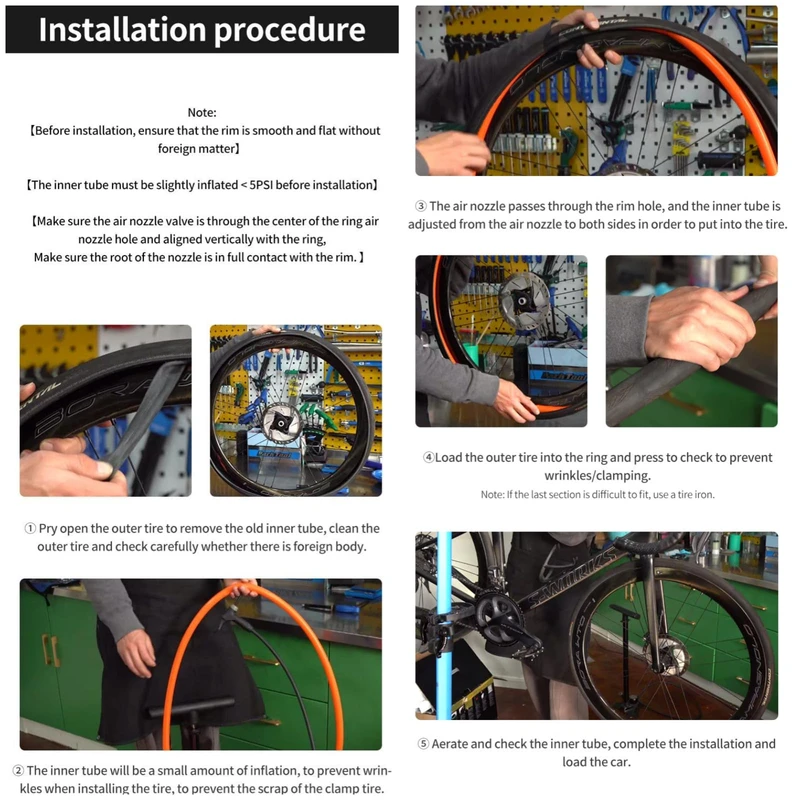 Installation procedure

Note:
【Before installation, ensure that the rim is smooth and flat without foreign matter】

【The inner tube must be slightly inflated < 5PSI before installation】

【Make sure the air nozzle valve is through the center of the ring air nozzle hole and aligned vertically with the ring,
Make sure the root of the nozzle is in full contact with the rim. 】

① Pry open the outer tire to remove the old inner tube, clean the outer tire and check carefully whether there is foreign body.

② The inner tube will be a small amount of inflation, to prevent wrinkles when installing the tire, to prevent the scrap of the clamp tire.

③ The air nozzle passes through the rim hole, and the inner tube is adjusted from the air nozzle to both sides in order to put into the tire.

④Load the outer tire into the ring and press to check to prevent wrinkles/clamping.
Note: If the last section is difficult to fit, use a tire iron.

⑤ Aerate and check the inner tube, complete the installation and load the car.