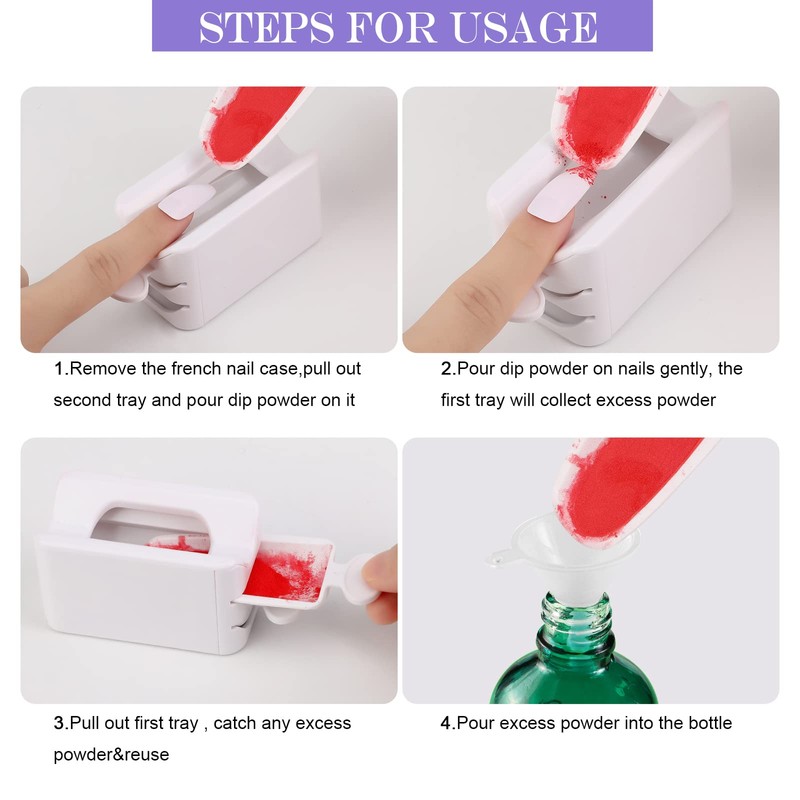 STEPS FOR USAGE

1.Remove the french nail case,pull out second tray and pour dip powder on it

2.Pour dip powder on nails gently, the first tray will collect excess powder

3.Pull out first tray , catch any excess powder&reuse

4.Pour excess powder into the bottle