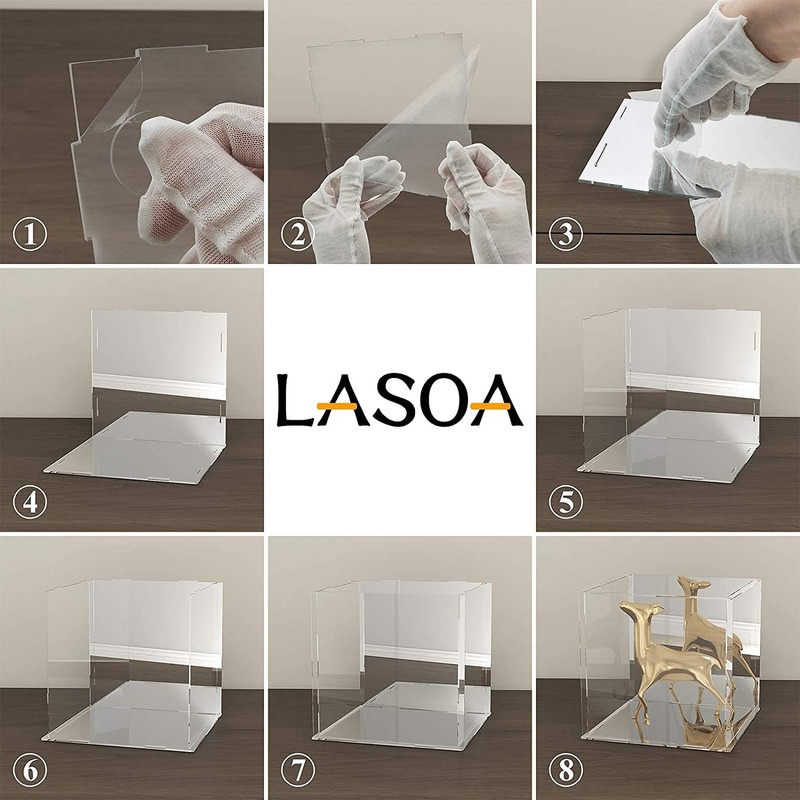 ①

②

③

④

LASOA

⑤

⑥

⑦

⑧