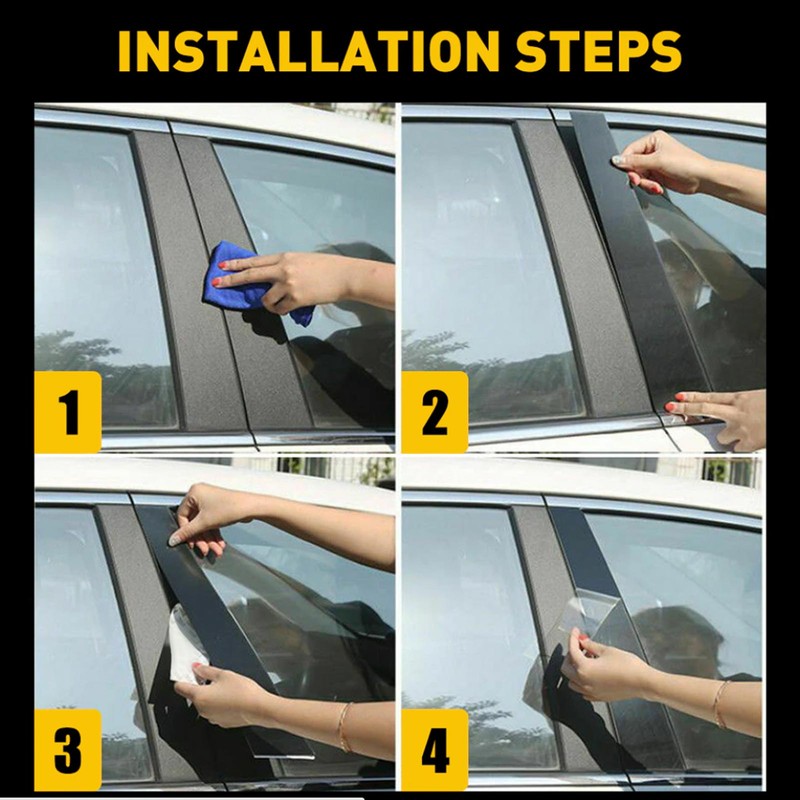 INSTALLATION STEPS

1

2

3

4