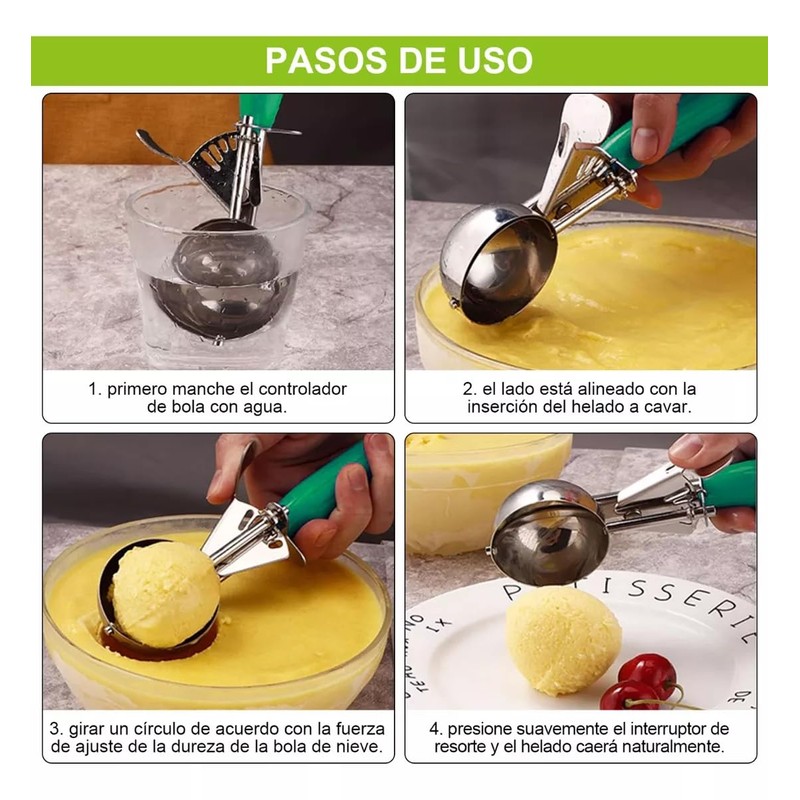 PASOS DE USO

1. primero manche el controlador de bola con agua.

2. el lado está alineado con la inserción del helado a cavar.

3. girar un círculo de acuerdo con la fuerza de ajuste de la dureza de la bola de nieve.

PATISSERIE

4. presione suavemente el interruptor de resorte y el helado caerá naturalmente.