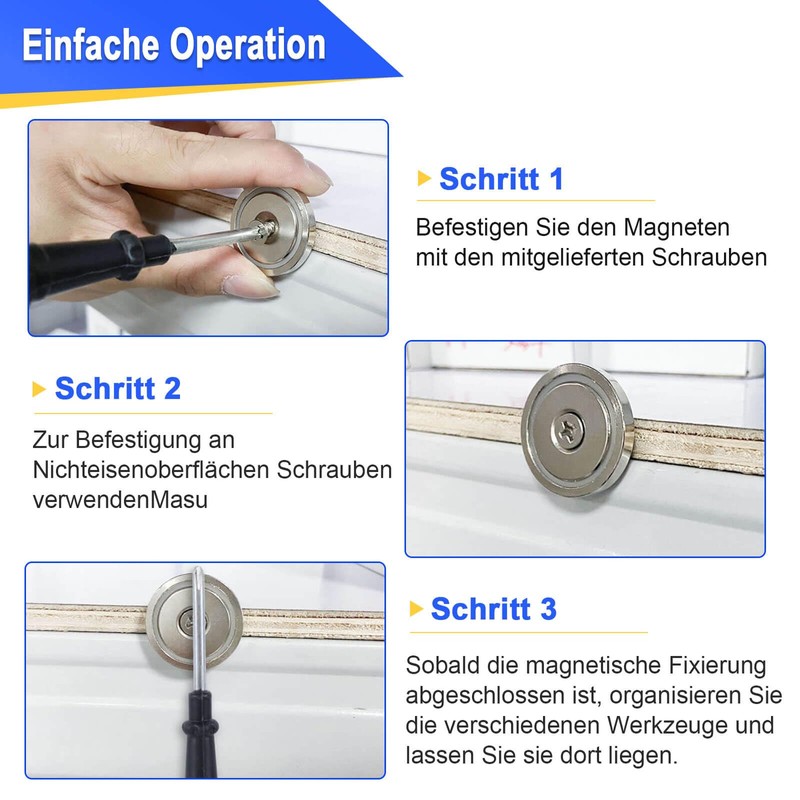 Einfache Operation

Schritt 1

Befestigen Sie den Magneten mit den mitgelieferten Schrauben

Schritt 2

Zur Befestigung an Nichteisenoberflächen Schrauben verwendenMasu

Schritt 3

Sobald die magnetische Fixierung abgeschlossen ist, organisieren Sie die verschiedenen Werkzeuge und lassen Sie sie dort liegen.