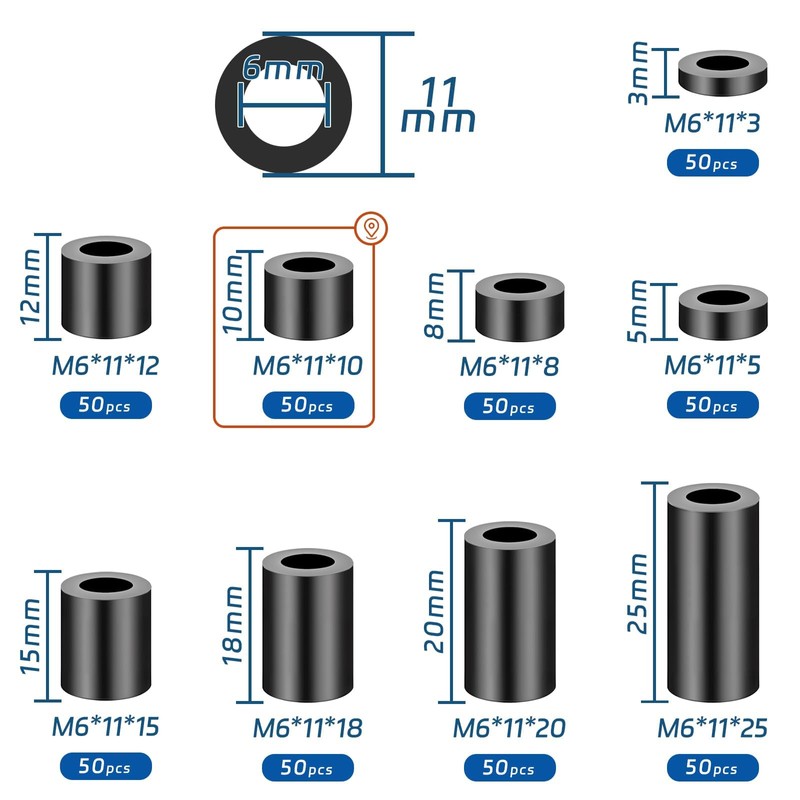 6mm

11 mm

3mm
M6*11*3
50pcs

12mm
M6*11*12
50pcs

10mm
M6*11*10
50pcs

8mm
M6*11*8
50pcs

5mm
M6*11*5
50pcs

15mm
M6*11*15
50pcs

18mm
M6*11*18
50pcs

20mm
M6*11*20
50pcs

25mm
M6*11*25
50pcs