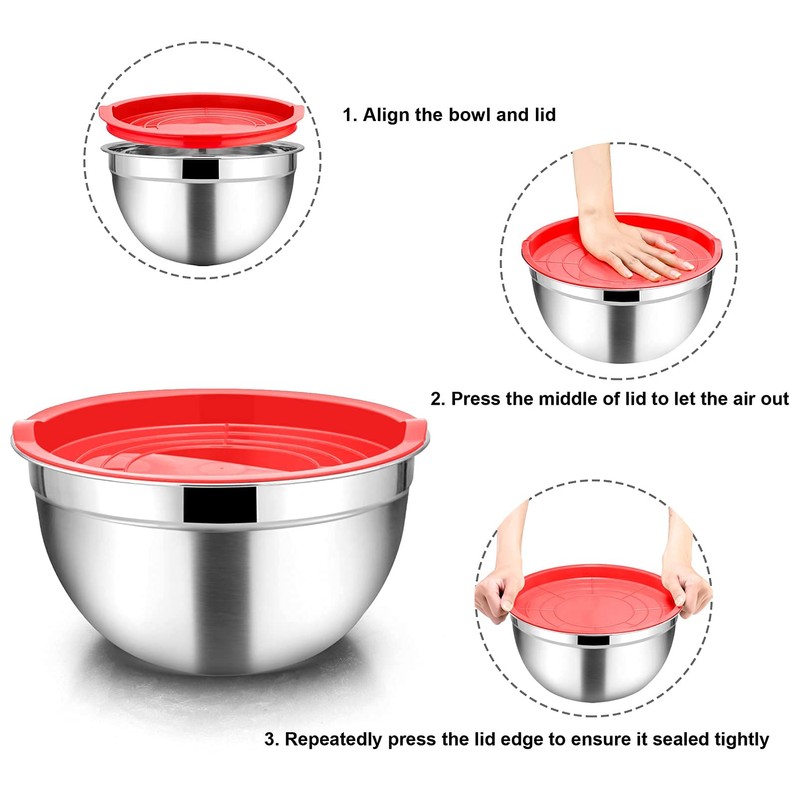 1. Align the bowl and lid

2. Press the middle of lid to let the air out

3. Repeatedly press the lid edge to ensure it sealed tightly