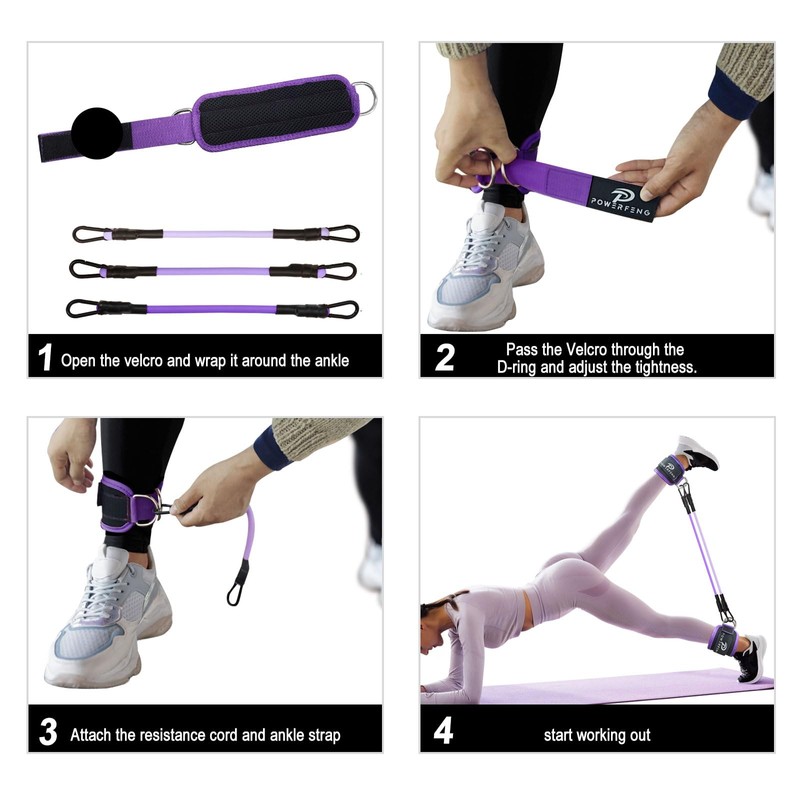 1 Open the velcro and wrap it around the ankle

POWERFENG

2 Pass the Velcro through the D-ring and adjust the tightness.

3 Attach the resistance cord and ankle strap

4 start working out