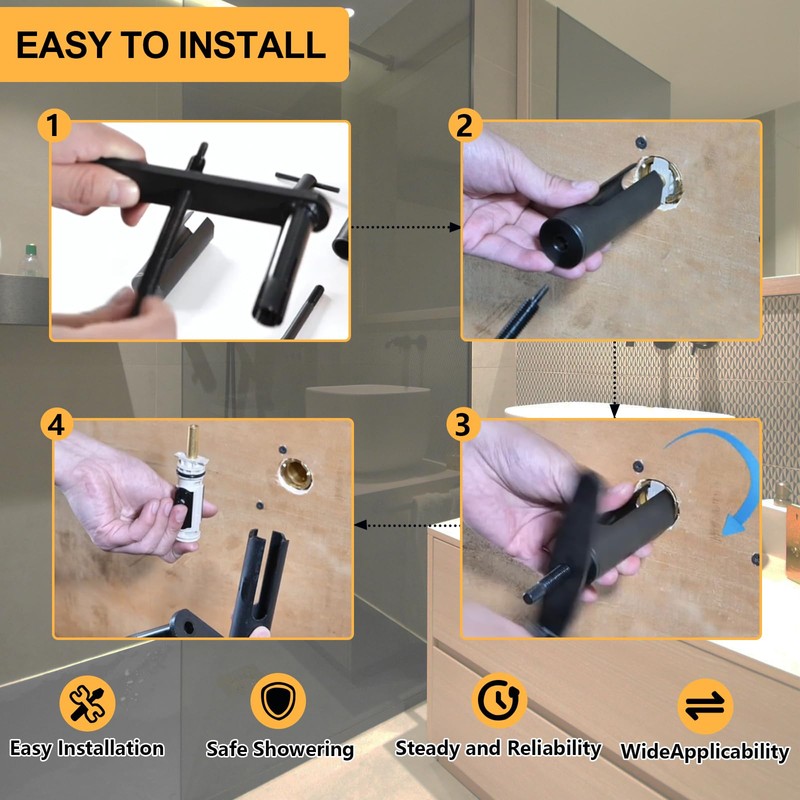 EASY TO INSTALL

1

2

4

3

Easy Installation

Safe Showering

Steady and Reliability

WideApplicability