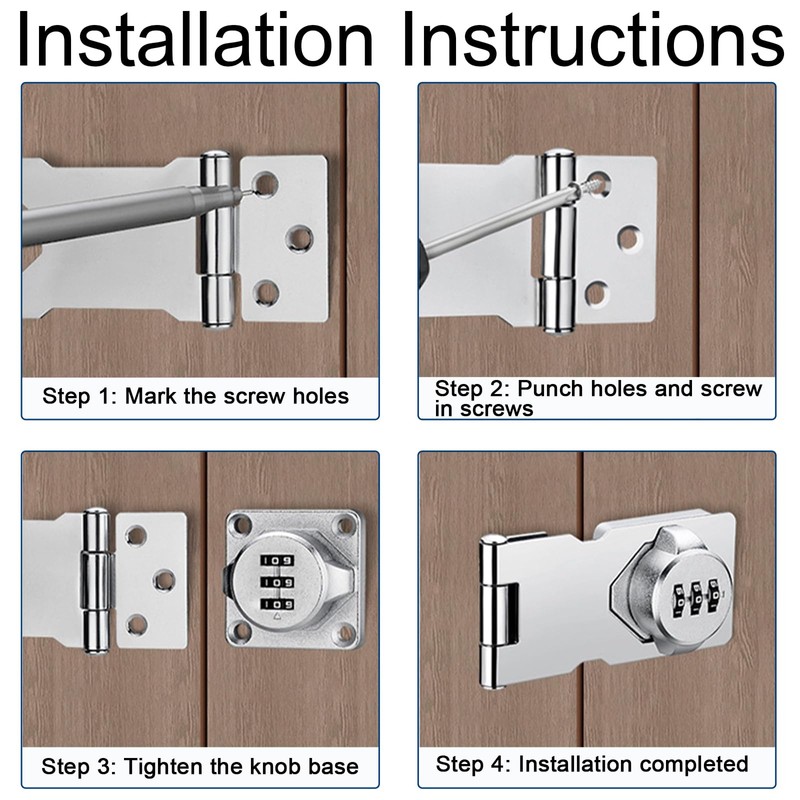 Installation Instructions

Step 1: Mark the screw holes

Step 2: Punch holes and screw in screws

Step 3: Tighten the knob base

Step 4: Installation completed