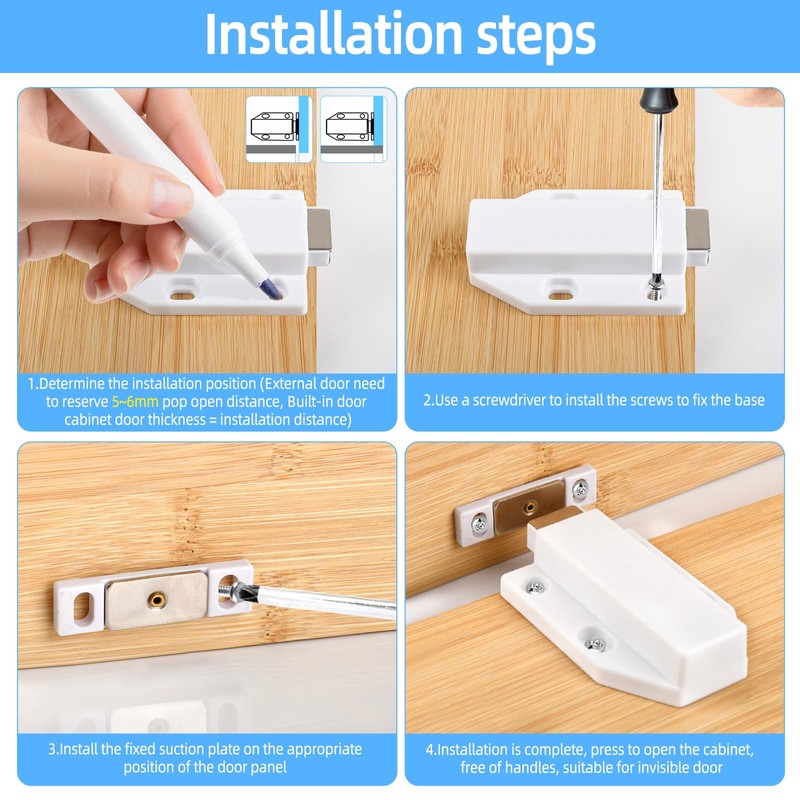 Installation steps

1.Determine the installation position (External door need to reserve 5~6mm pop open distance, Built-in door cabinet door thickness = installation distance)

2.Use a screwdriver to install the screws to fix the base

3.Install the fixed suction plate on the appropriate position of the door panel

4.Installation is complete, press to open the cabinet, free of handles, suitable for invisible door