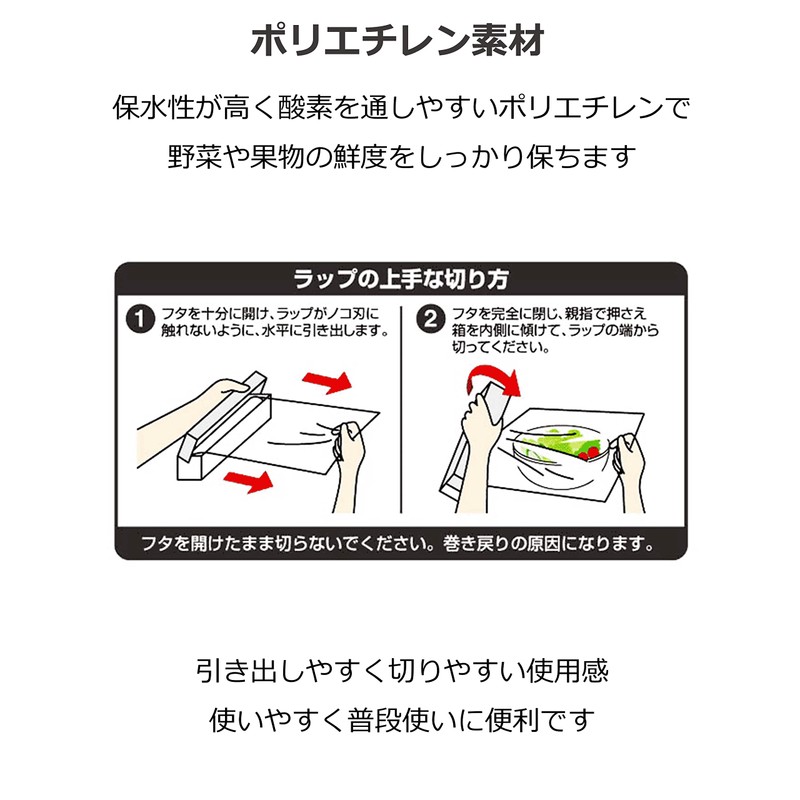 ポリエチレン素材

保水性が高く酸素を通しやすいポリエチレンで
野菜や果物の鮮度をしっかり保ちます

ラップの上手な切り方

1 フタを十分に開け、ラップがノコ刃に触れないように、水平に引き出します。

2 フタを完全に閉じ、親指で押さえ箱を内側に傾けて、ラップの端から切ってください。

フタを開けたまま切らないでください。巻き戻りの原因になります。

引き出しやすく切りやすい使用感
使いやすく普段使いに便利です