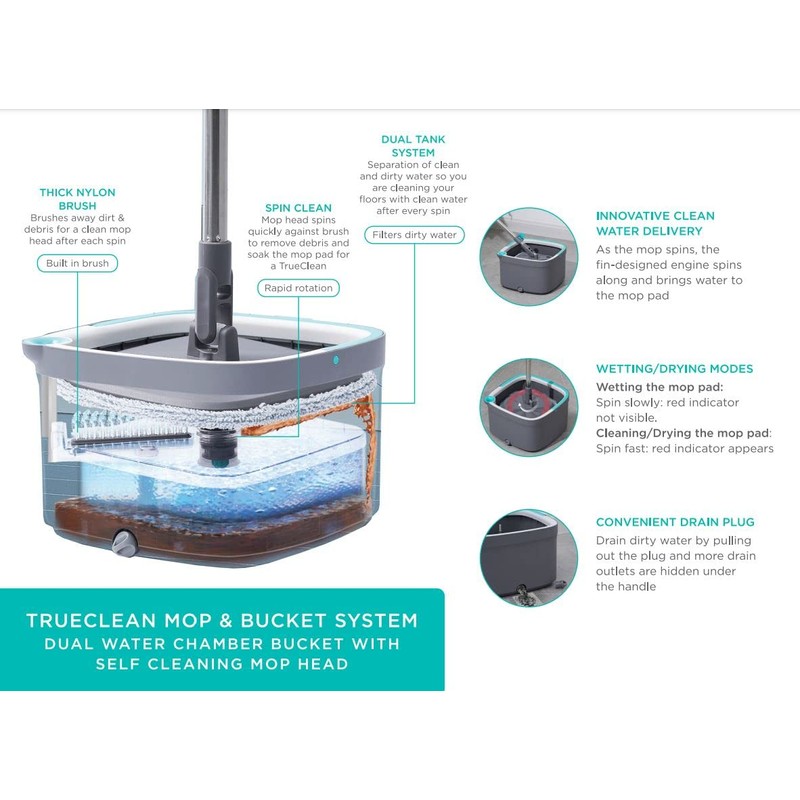 THICK NYLON BRUSH
Brushes away dirt & debris for a clean mop head after each spin

Built in brush

SPIN CLEAN
Mop head spins quickly against brush to remove debris and soak the mop pad for a TrueClean

Rapid rotation

DUAL TANK SYSTEM
Separation of clean and dirty water so you are cleaning your floors with clean water after every spin

Filters dirty water

INNOVATIVE CLEAN WATER DELIVERY
As the mop spins, the fin-designed engine spins along and brings water to the mop pad

WETTING/DRYING MODES
Wetting the mop pad:
Spin slowly: red indicator not visible.
Cleaning/Drying the mop pad:
Spin fast: red indicator appears

CONVENIENT DRAIN PLUG
Drain dirty water by pulling out the plug and more drain outlets are hidden under the handle

TRUECLEAN MOP & BUCKET SYSTEM
DUAL WATER CHAMBER BUCKET WITH SELF CLEANING MOP HEAD