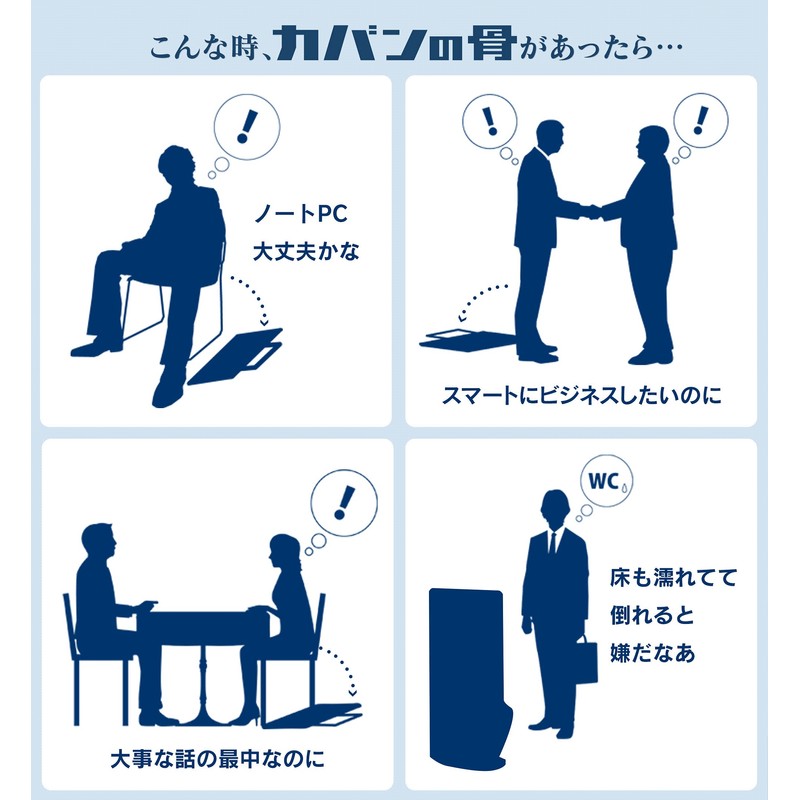 こんな時、カバンの骨があったら…

!

ノートPC
大丈夫かな

!

!

スマートにビジネスしたいのに

!

大事な話の最中なのに

WC

床も濡れてて
倒れると
嫌だなあ