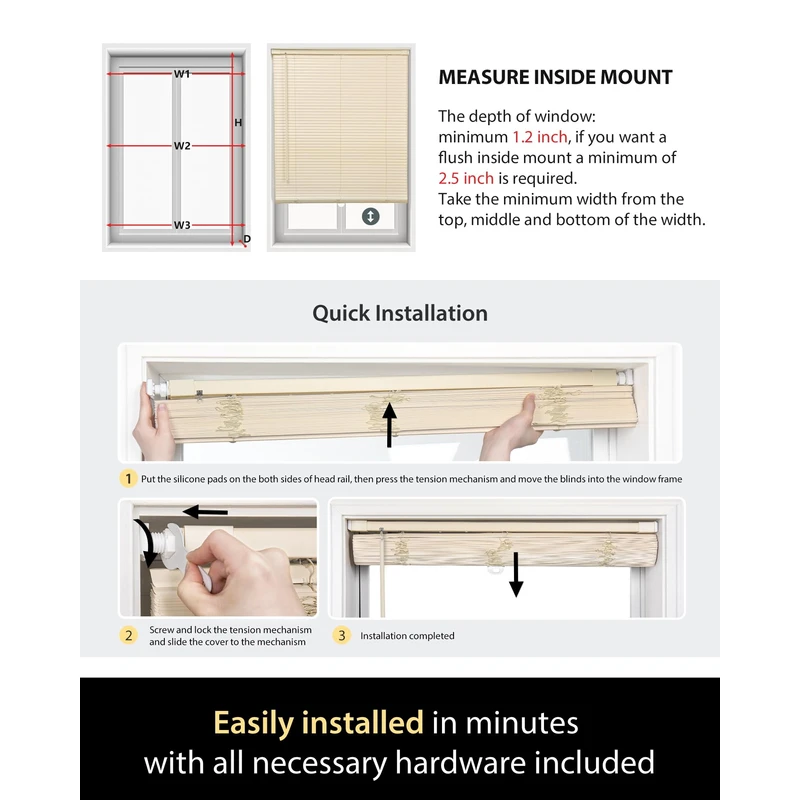 W1
H
W2
W3
D

MEASURE INSIDE MOUNT

The depth of window: minimum 1.2 inch, if you want a flush inside mount a minimum of 2.5 inch is required.
Take the minimum width from the top, middle and bottom of the width.

Quick Installation

1 Put the silicone pads on the both sides of head rail, then press the tension mechanism and move the blinds into the window frame

2 Screw and lock the tension mechanism and slide the cover to the mechanism

3 Installation completed

Easily installed in minutes with all necessary hardware included